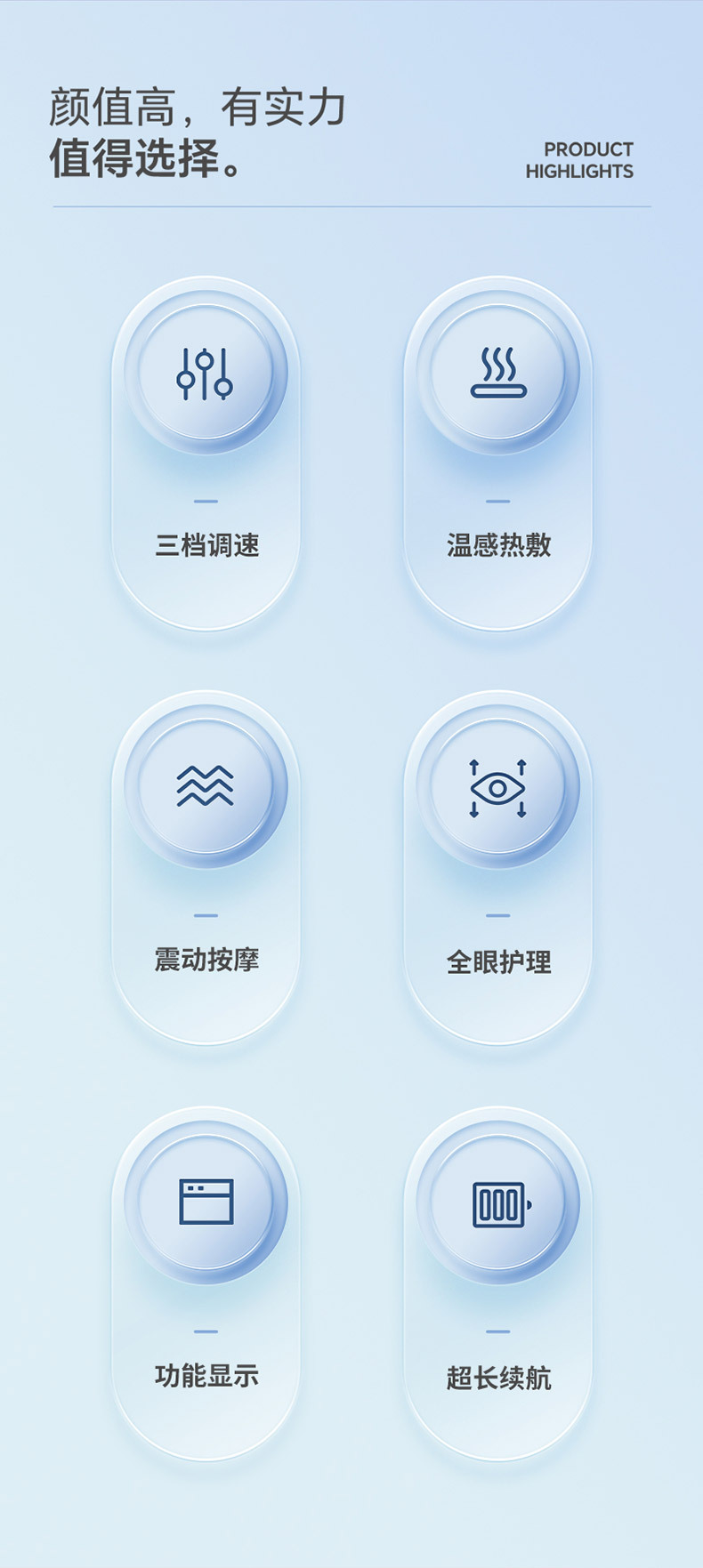 颜值高，有实力
值得选择。

PRODUCT
HIGHLIGHTS

三档调速

温感热敷

震动按摩

全眼护理

功能显示

超长续航