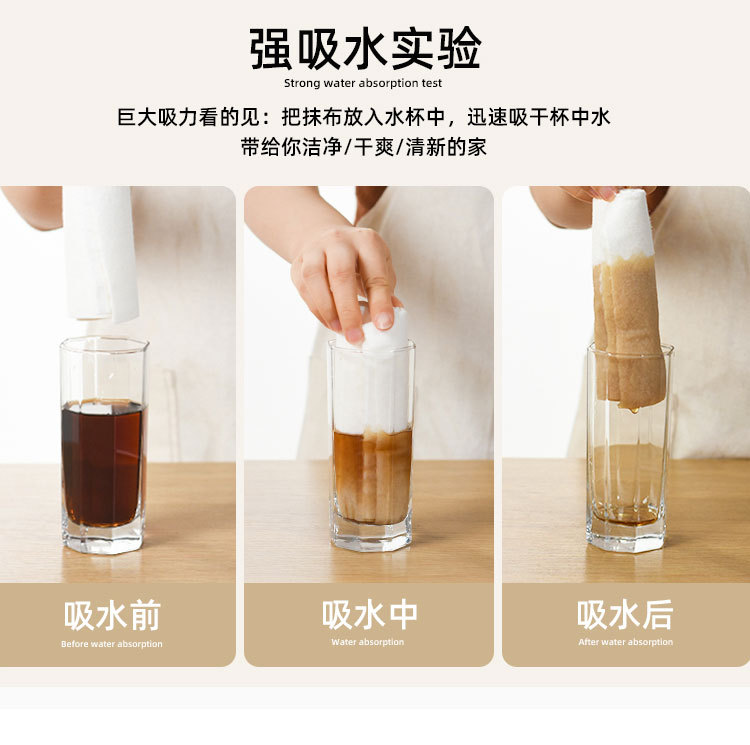 强吸水实验

Strong water absorption test

巨大吸力看的见：把抹布放入水杯中，迅速吸干杯中水
带给你洁净/干爽/清新的家

吸水前
Before water absorption

吸水中
Water absorption

吸水后
After water absorption