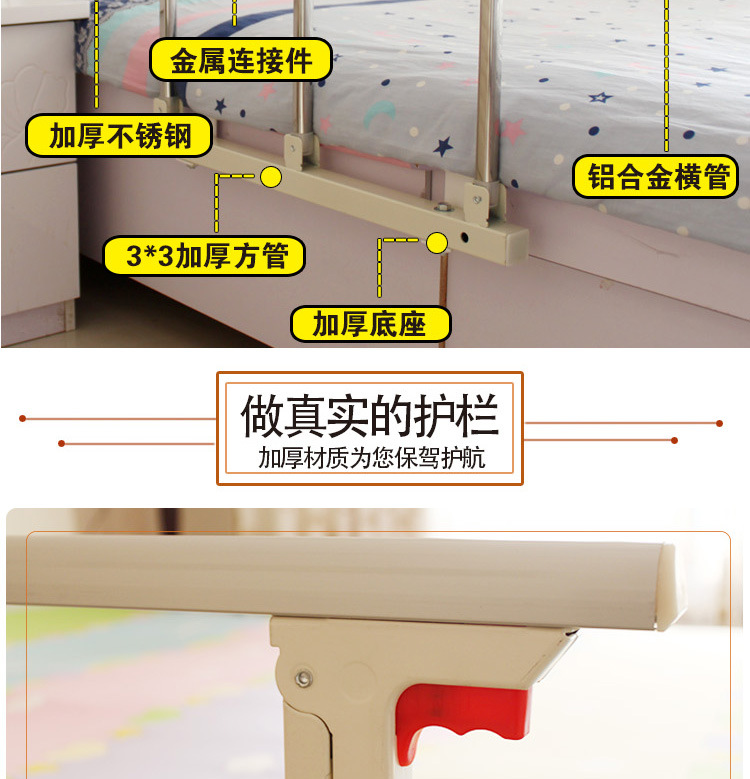 金属连接件

加厚不锈钢

铝合金横管

3*3加厚方管

加厚底座

做真实的护栏

加厚材质为您保驾护航