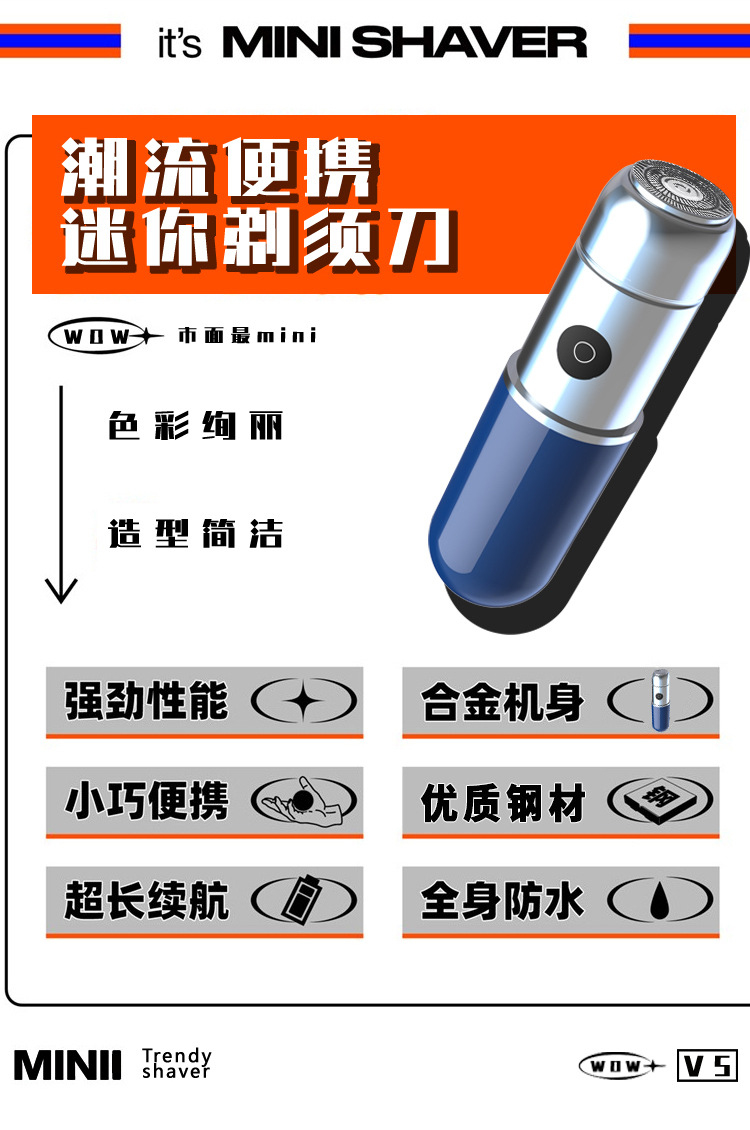 it's MINI SHAVER

潮流便携
迷你剃须刀

WOW 市面最mini

色彩绚丽

造型简洁

强劲性能

合金机身

小巧便携

优质钢材

钢

超长续航

全身防水

MINII Trendy shaver

WOW V5