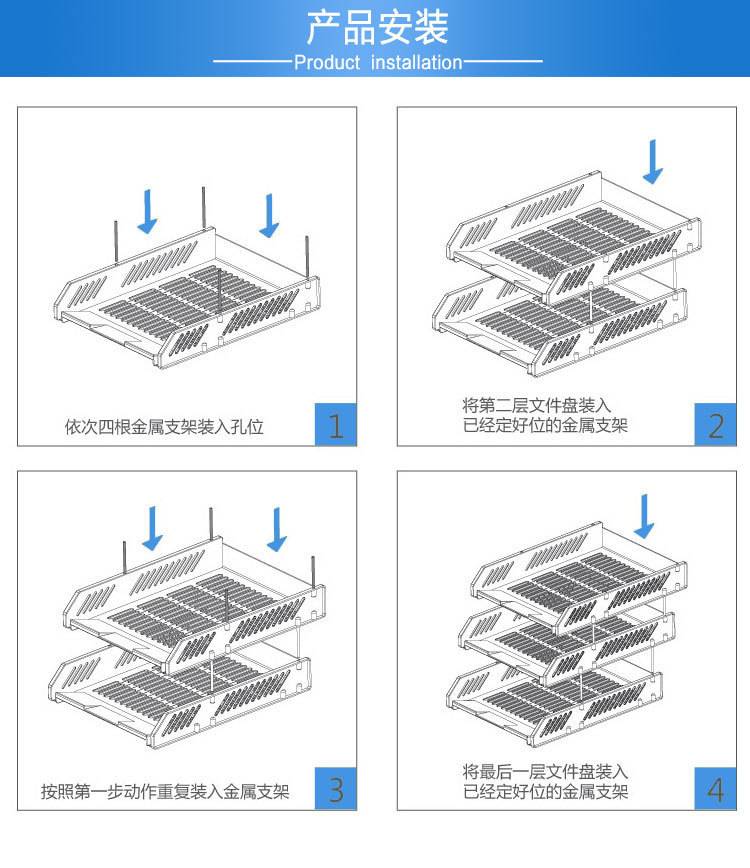 产品安装
Product installation

依次四根金属支架装入孔位

1

将第二层文件盘装入
已经定好位的金属支架

2

按照第一步动作重复装入金属支架

3

将最后一层文件盘装入
已经定好位的金属支架

4