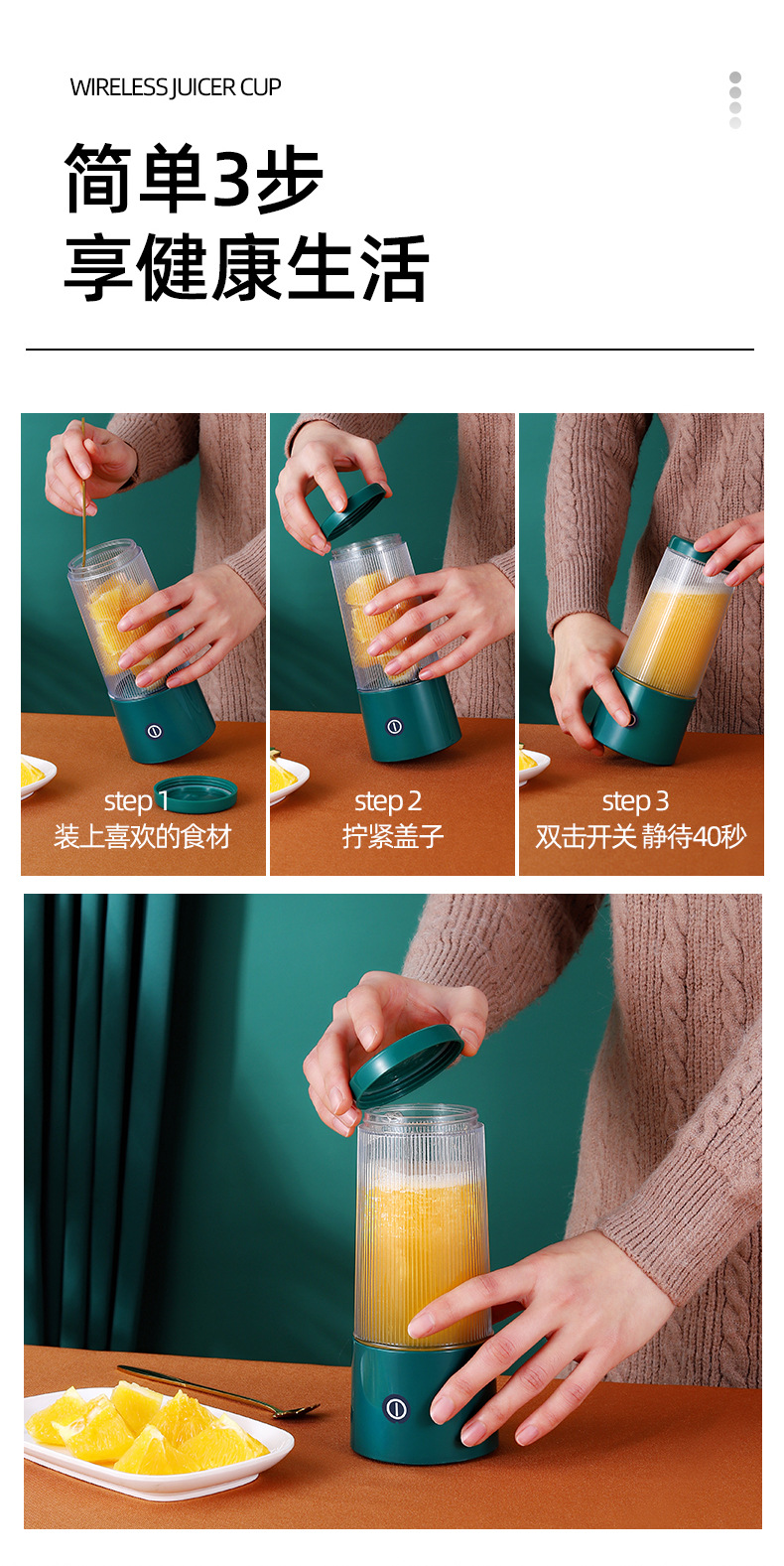 WIRELESS JUICER CUP

简单3步
享健康生活

step 1
装上喜欢的食材

step 2
拧紧盖子

step 3
双击开关 静待40秒