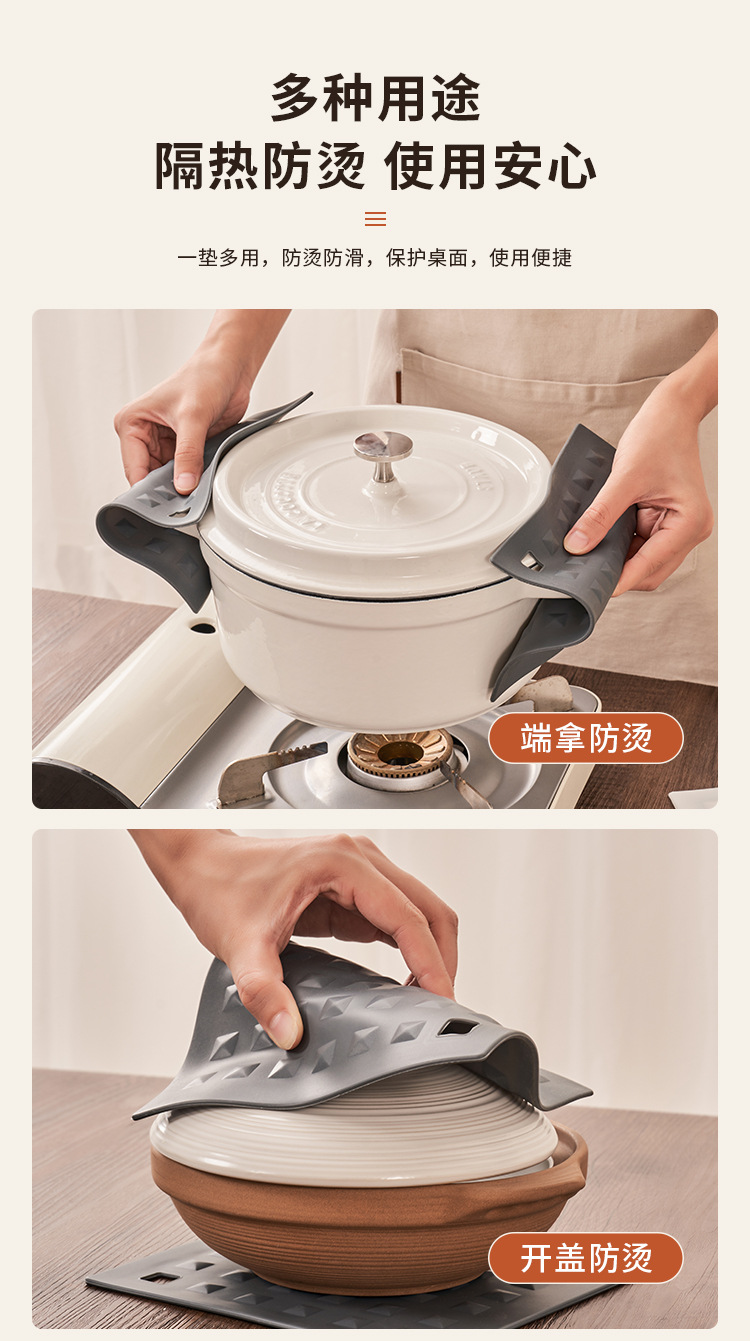 多种用途
隔热防烫 使用安心

一垫多用，防烫防滑，保护桌面，使用便捷

端拿防烫

开盖防烫