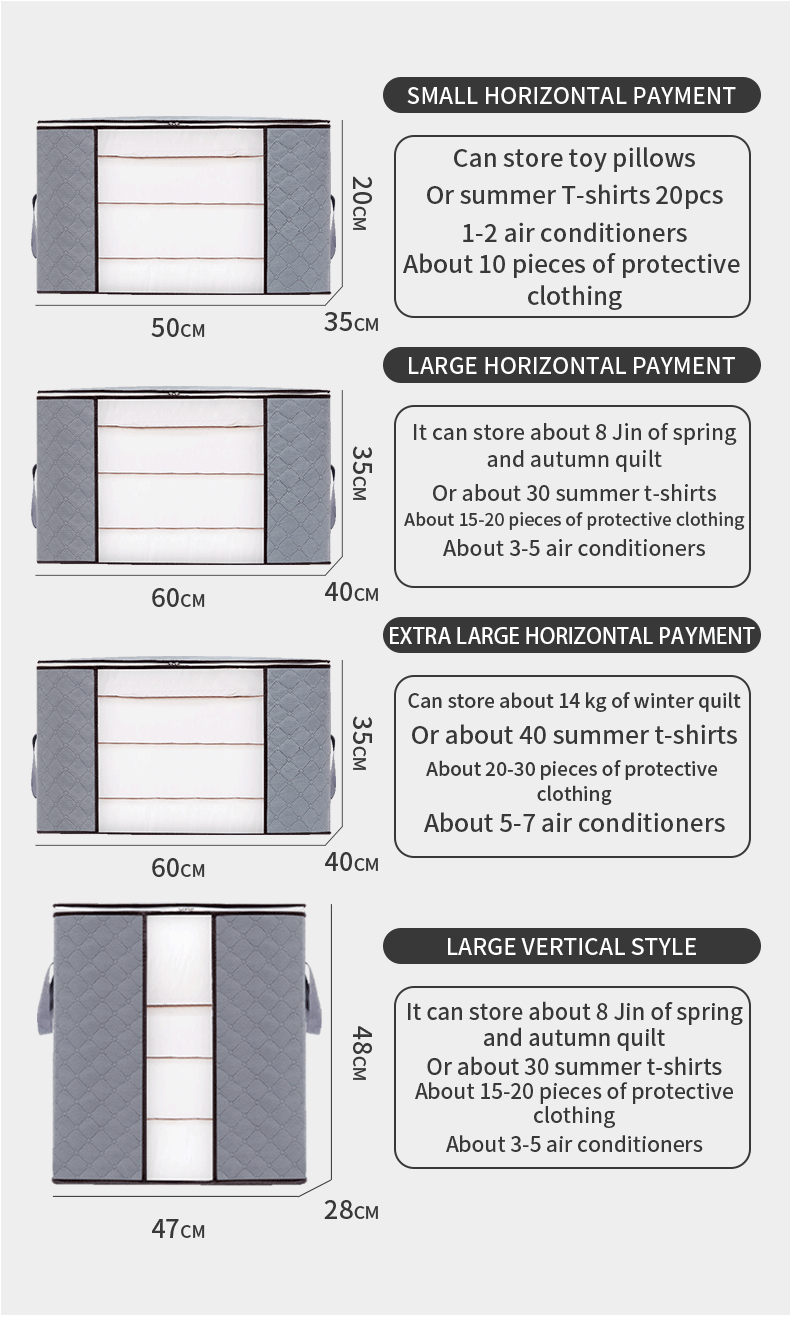 SMALL HORIZONTAL PAYMENT

20CM
50CM
35CM

Can store toy pillows
Or summer T-shirts 20pcs
1-2 air conditioners
About 10 pieces of protective clothing

LARGE HORIZONTAL PAYMENT

35CM
60CM
40CM

It can store about 8 Jin of spring and autumn quilt
Or about 30 summer t-shirts
About 15-20 pieces of protective clothing
About 3-5 air conditioners

EXTRA LARGE HORIZONTAL PAYMENT

35CM
60CM
40CM

Can store about 14 kg of winter quilt
Or about 40 summer t-shirts
About 20-30 pieces of protective clothing
About 5-7 air conditioners

LARGE VERTICAL STYLE

48CM
47CM
28CM

It can store about 8 Jin of spring and autumn quilt
Or about 30 summer t-shirts
About 15-20 pieces of protective clothing
About 3-5 air conditioners