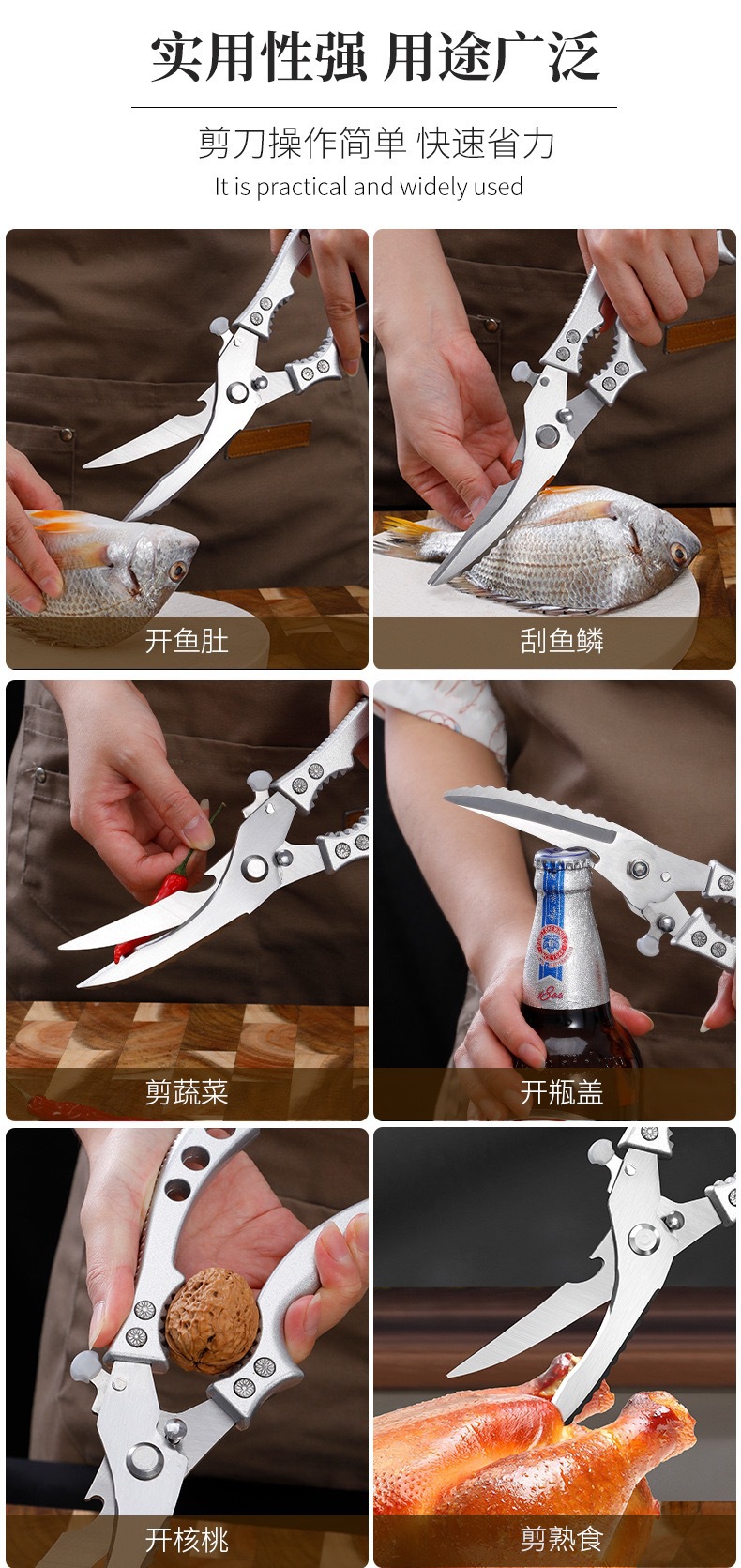 实用性强 用途广泛

剪刀操作简单 快速省力

It is practical and widely used

开鱼肚

刮鱼鳞

剪蔬菜

开瓶盖

开核桃

剪熟食