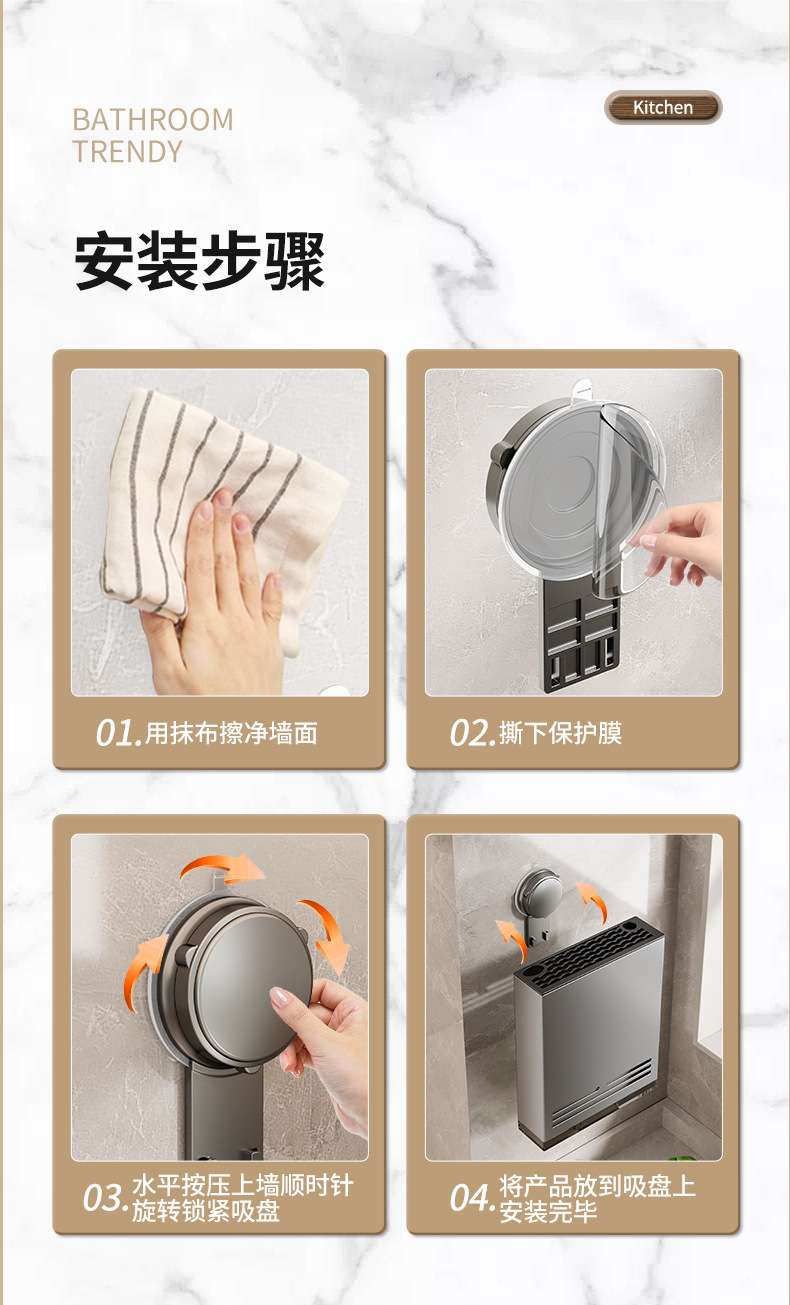 BATHROOM
TRENDY

Kitchen

安装步骤

01.用抹布擦净墙面

02.撕下保护膜

03.水平按压上墙顺时针旋转锁紧吸盘

04.将产品放到吸盘上安装完毕