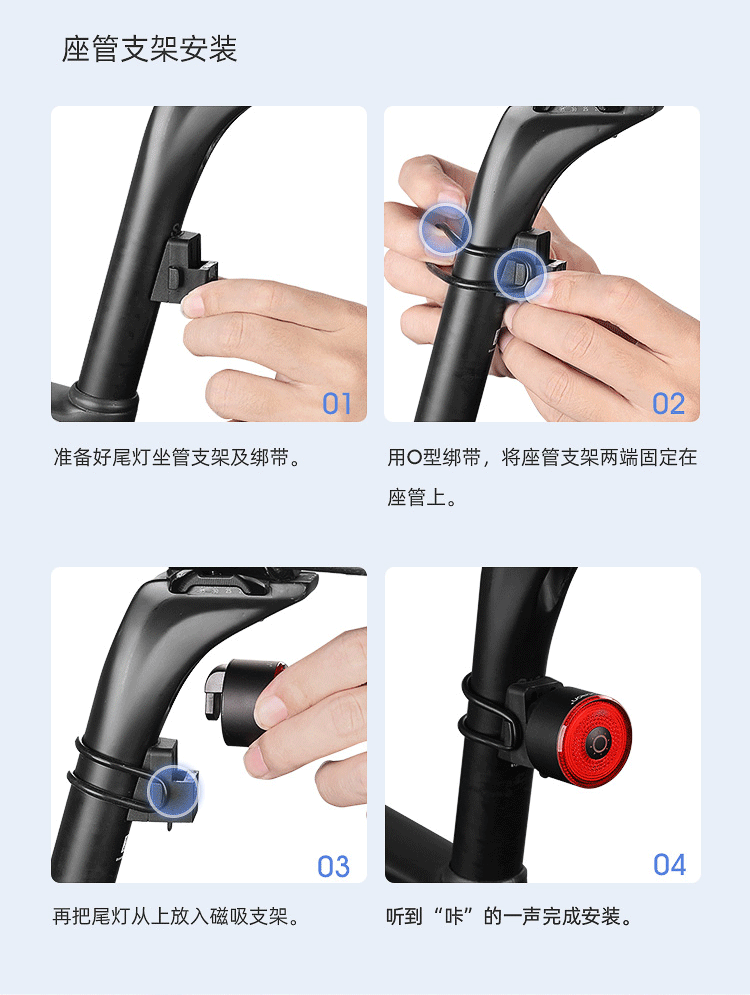 座管支架安装

01

准备好尾灯坐管支架及绑带。

02

用O型绑带，将座管支架两端固定在座管上。

03

再把尾灯从上放入磁吸支架。

04

听到“咔”的一声完成安装。