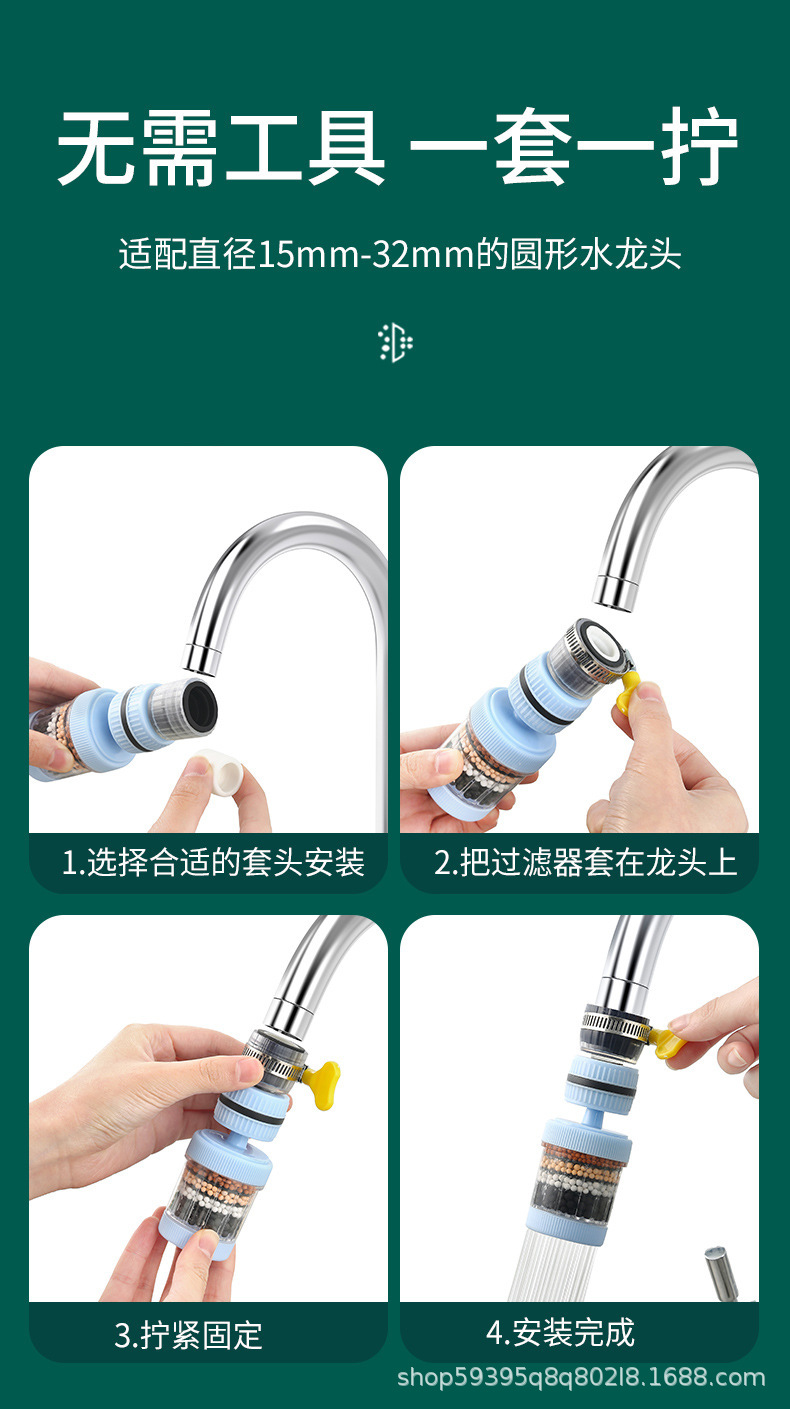 无需工具 一套一拧

适配直径15mm-32mm的圆形水龙头

1.选择合适的套头安装

2.把过滤器套在龙头上

3.拧紧固定

4.安装完成

shop59395q8q802l8.1688.com