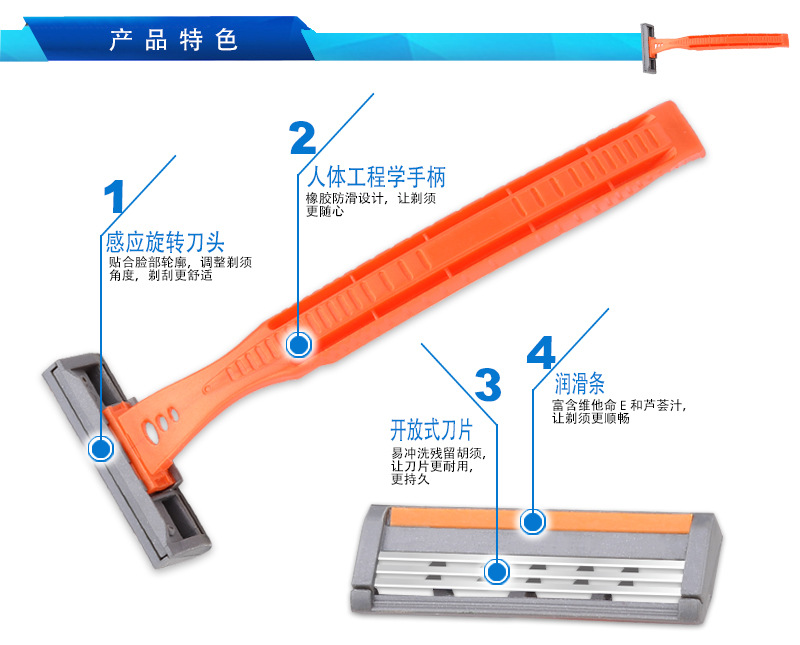 产品特色

1
感应旋转刀头
贴合脸部轮廓，调整剃须角度，剃刮更舒适

2
人体工程学手柄
橡胶防滑设计，让剃须更随心

3
开放式刀片
易冲洗残留胡须，让刀片更耐用，更持久

4
润滑条
富含维他命 E 和芦荟汁，让剃须更顺畅