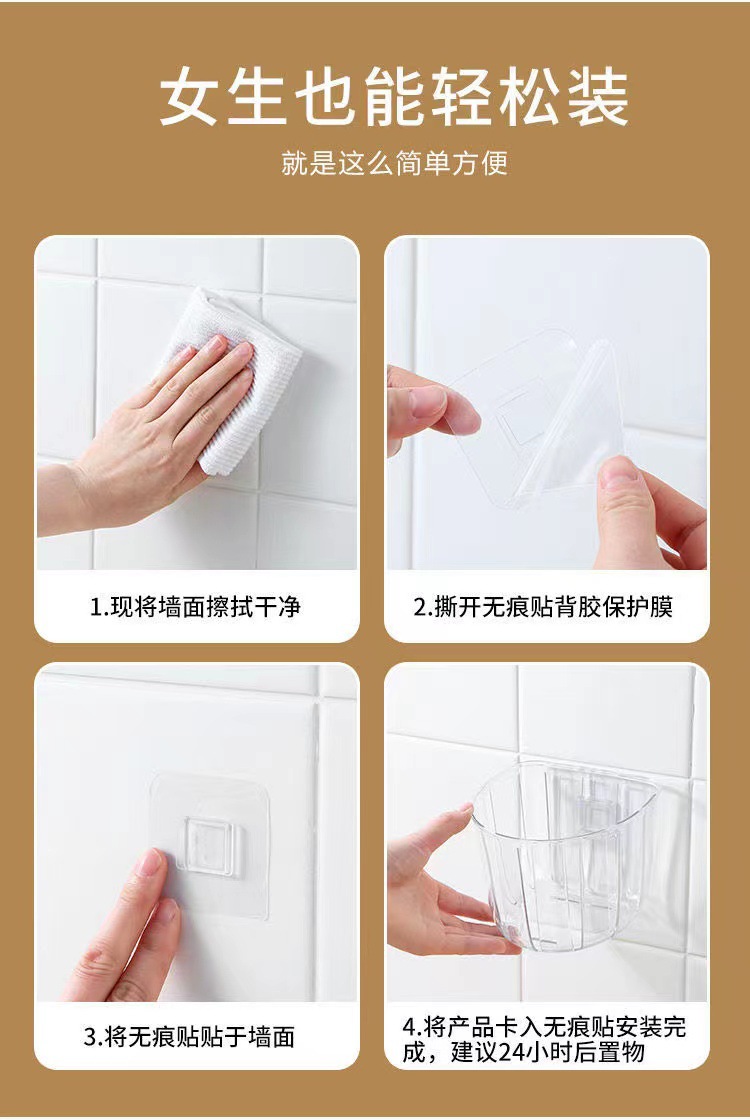 女生也能轻松装

就是这么简单方便

1.现将墙面擦拭干净

2.撕开无痕贴背胶保护膜

3.将无痕贴贴于墙面

4.将产品卡入无痕贴安装完成，建议24小时后置物