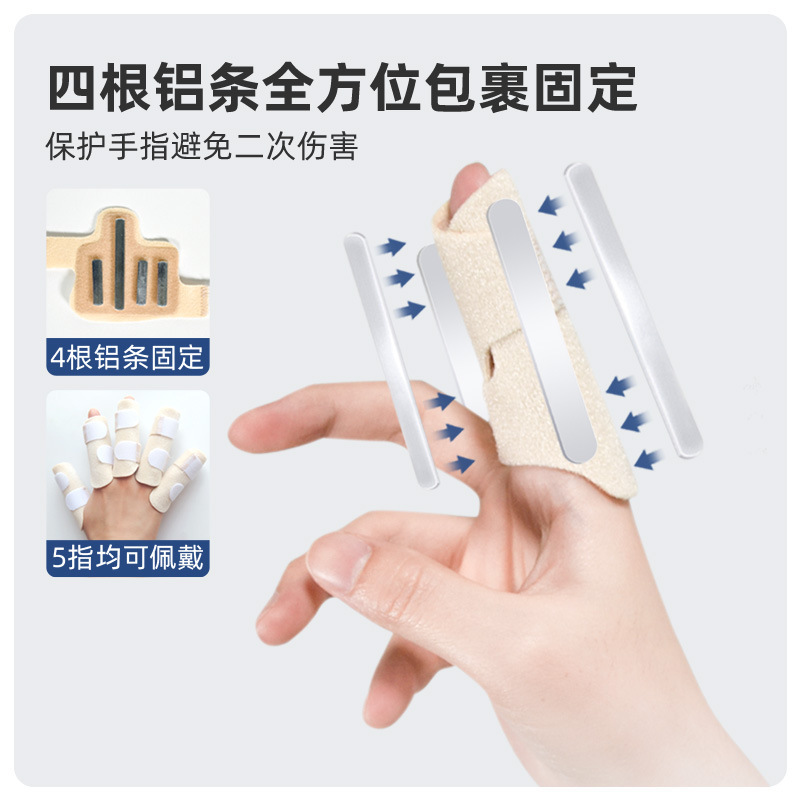 四根铝条全方位包裹固定

保护手指避免二次伤害

4根铝条固定

5指均可佩戴