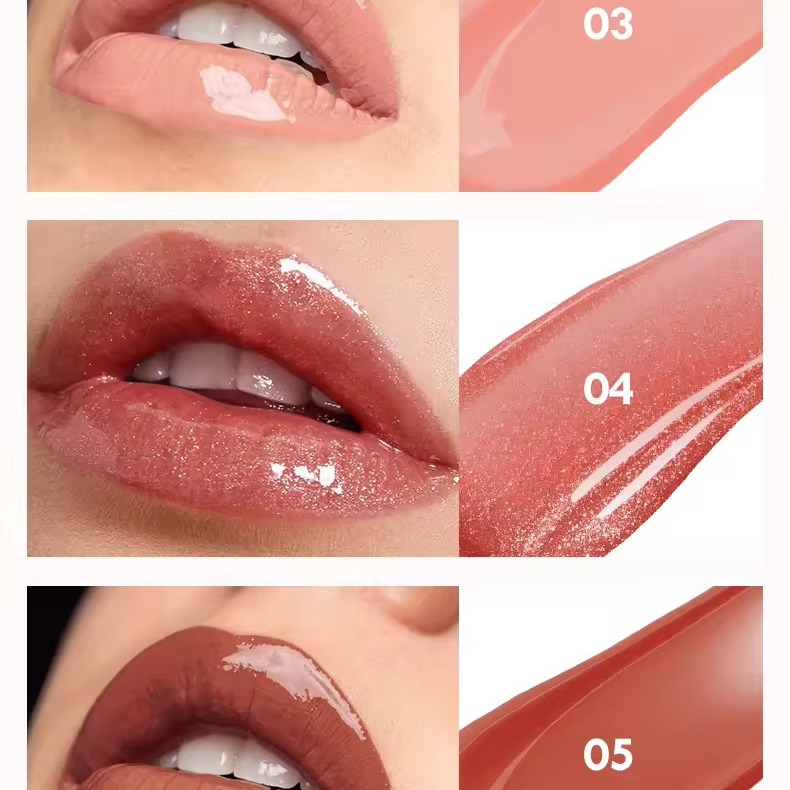 03

04

05