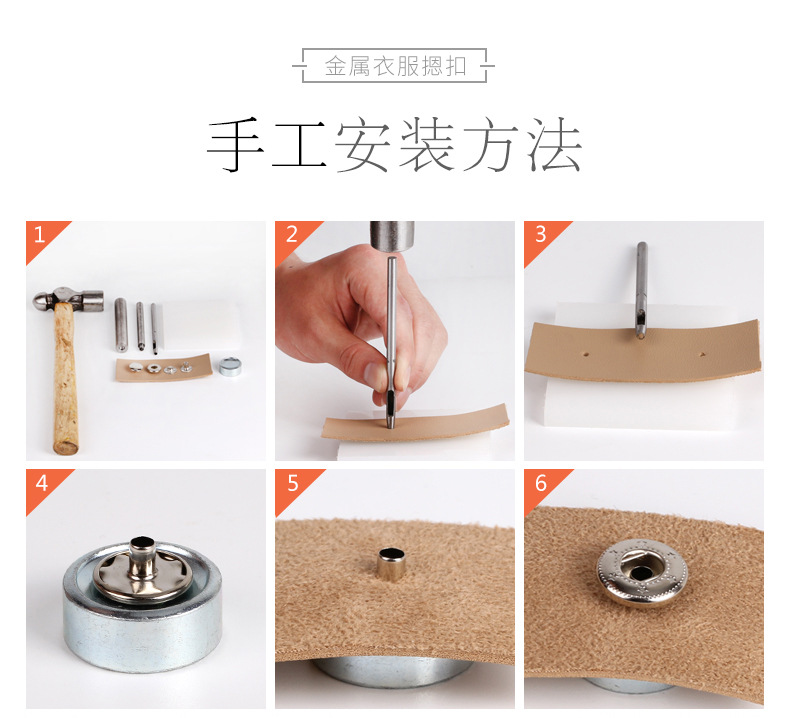 金属衣服摁扣

手工安装方法

1

2

3

4

5

6