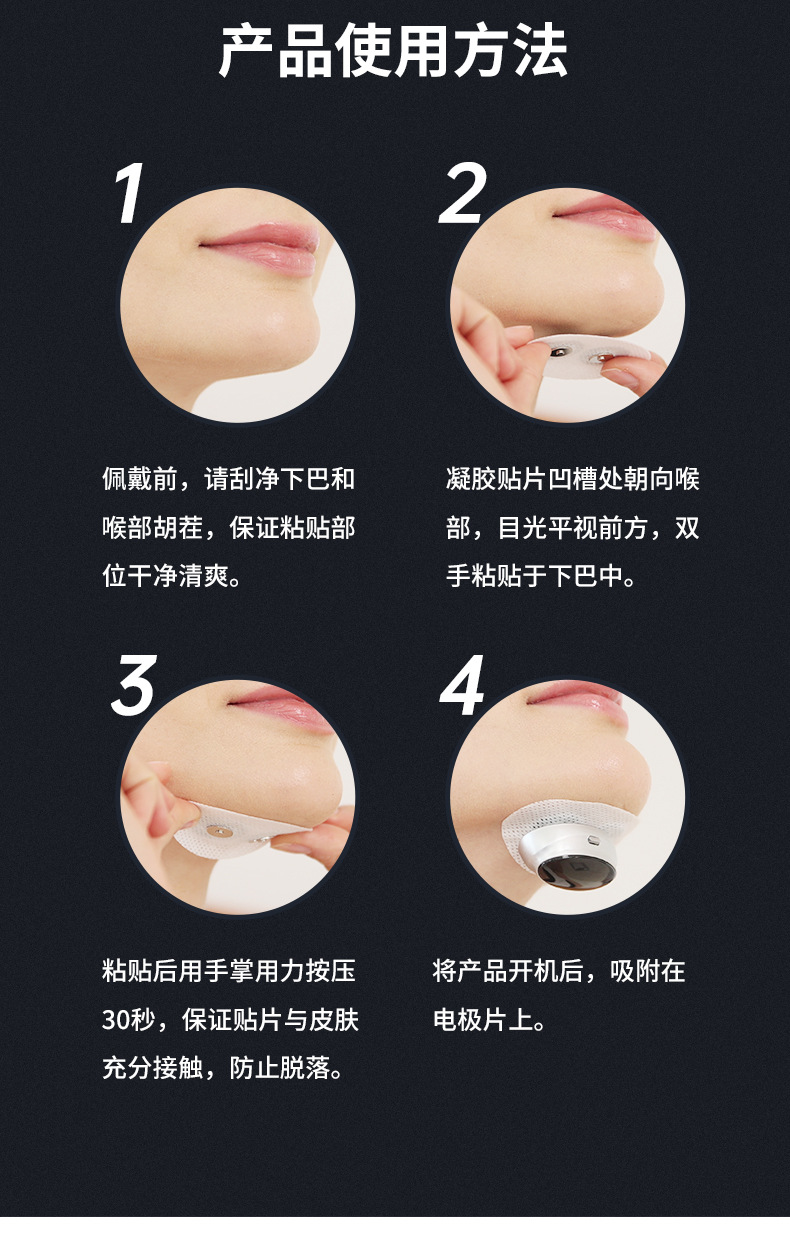 产品使用方法

1

佩戴前，请刮净下巴和喉部胡茬，保证粘贴部位干净清爽。

2

凝胶贴片凹槽处朝向喉部，目光平视前方，双手粘贴于下巴中。

3

粘贴后用手掌用力按压30秒，保证贴片与皮肤充分接触，防止脱落。

4

将产品开机后，吸附在电极片上。