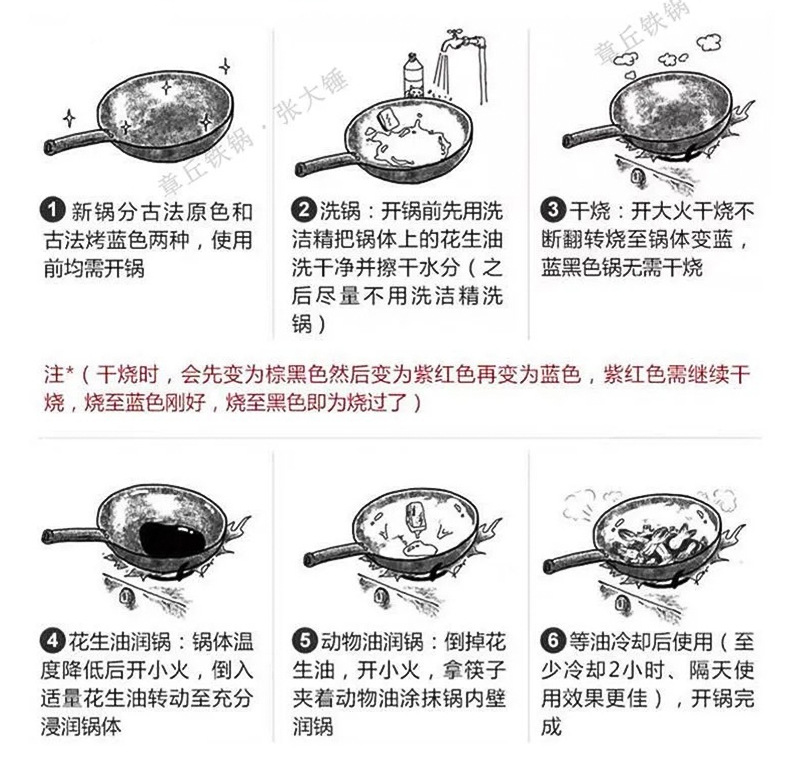 章丘铁锅 · 张大锤

章丘铁锅

❶ 新锅分古法原色和古法烤蓝色两种，使用前均需开锅

❷ 洗锅：开锅前先用洗洁精把锅体上的花生油洗干净并擦干水分（之后尽量不用洗洁精洗锅）

❸ 干烧：开大火干烧不断翻转烧至锅体变蓝，蓝黑色锅无需干烧

注*（干烧时，会先变为棕黑色然后变为紫红色再变为蓝色，紫红色需继续干烧，烧至蓝色刚好，烧至黑色即为烧过了）

❹ 花生油润锅：锅体温度降低后开小火，倒入适量花生油转动至充分浸润锅体

❺ 动物油润锅：倒掉花生油，开小火，拿筷子夹着动物油涂抹锅内壁润锅

❻ 等油冷却后使用（至少冷却2小时、隔天使用效果更佳），开锅完成