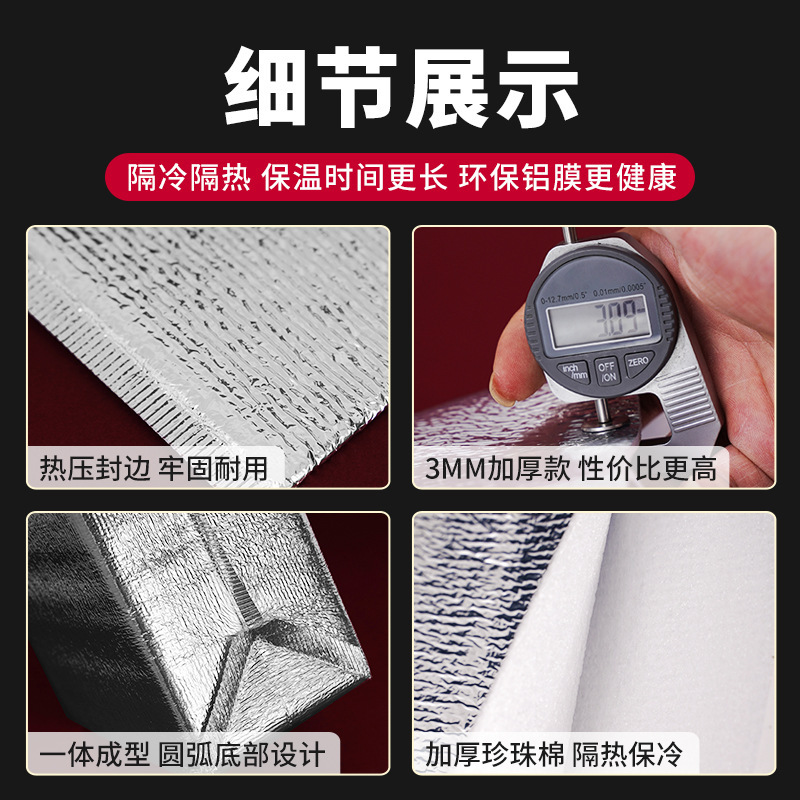 细节展示

隔冷隔热 保温时间更长 环保铝膜更健康

热压封边 牢固耐用

0-12.7mm/0.5" 0.01mm/0.0005"
3.09
inch/mm
OFF/ON
ZERO

3MM加厚款 性价比更高

一体成型 圆弧底部设计

加厚珍珠棉 隔热保冷