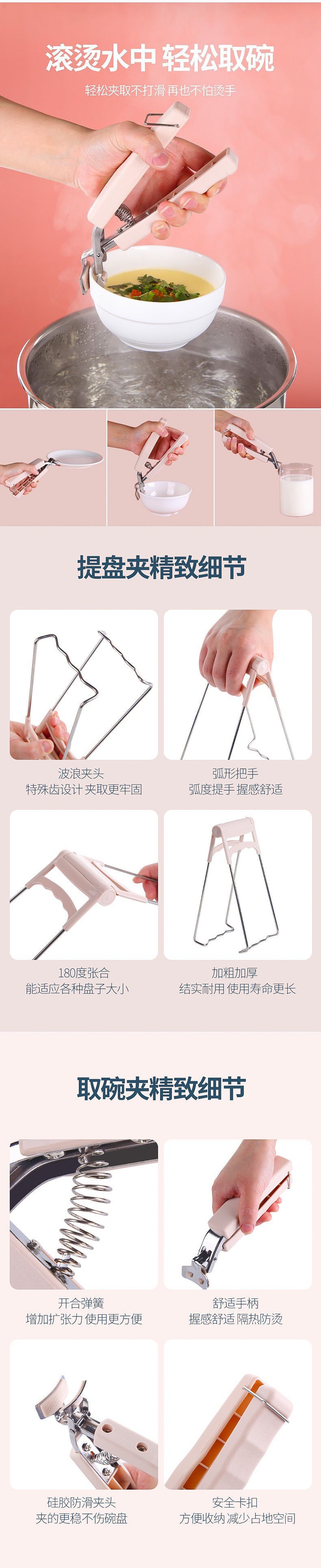 滚烫水中 轻松取碗

轻松夹取不打滑 再也不怕烫手

提盘夹精致细节

波浪夹头
特殊齿设计 夹取更牢固

弧形把手
弧度提手 握感舒适

180度张合
能适应各种盘子大小

加粗加厚
结实耐用 使用寿命更长

取碗夹精致细节

开合弹簧
增加扩张力 使用更方便

舒适手柄
握感舒适 隔热防烫

硅胶防滑夹头
夹的更稳不伤碗盘

安全卡扣
方便收纳 减少占地空间