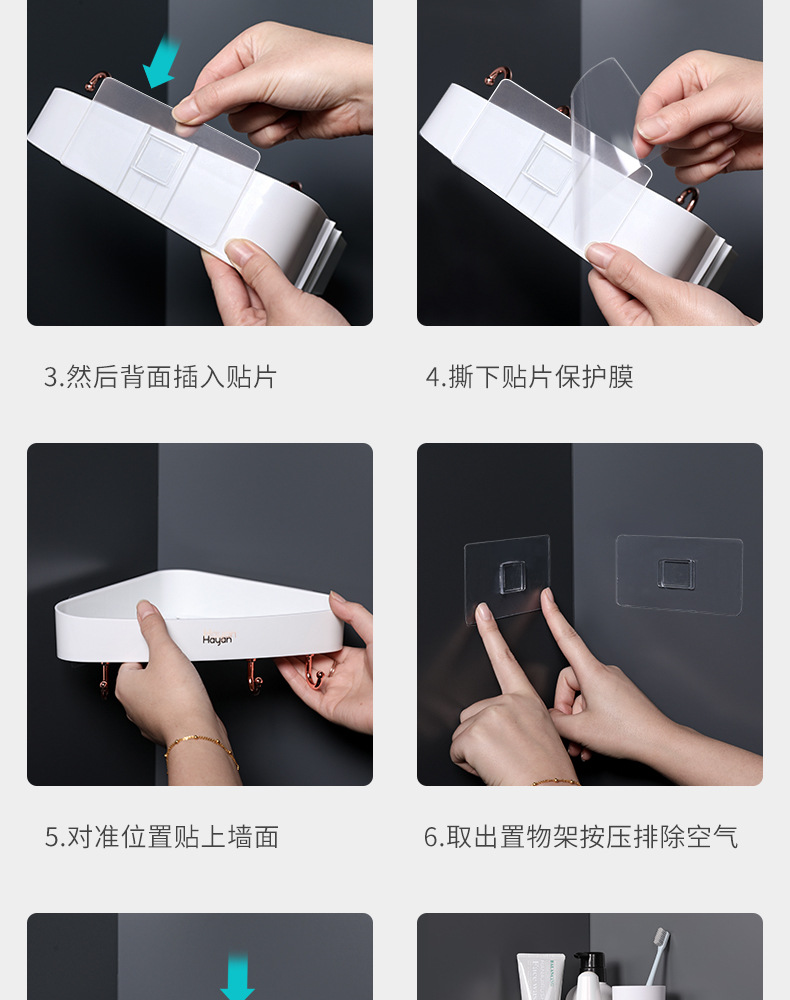 3.然后背面插入贴片

4.撕下贴片保护膜

Hayan

5.对准位置贴上墙面

6.取出置物架按压排除空气