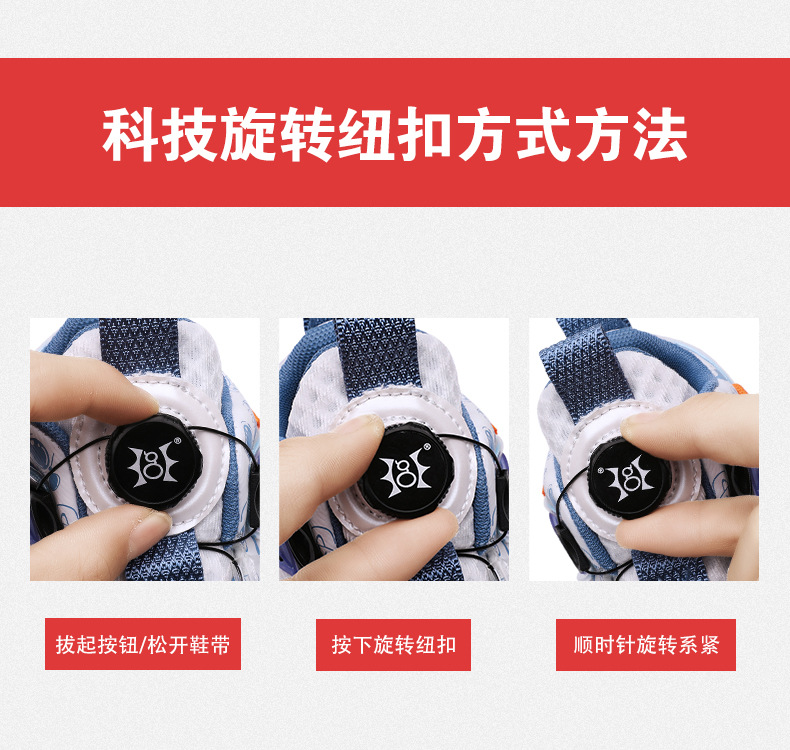 科技旋转纽扣方式方法

拔起按钮/松开鞋带

按下旋转纽扣

顺时针旋转系紧