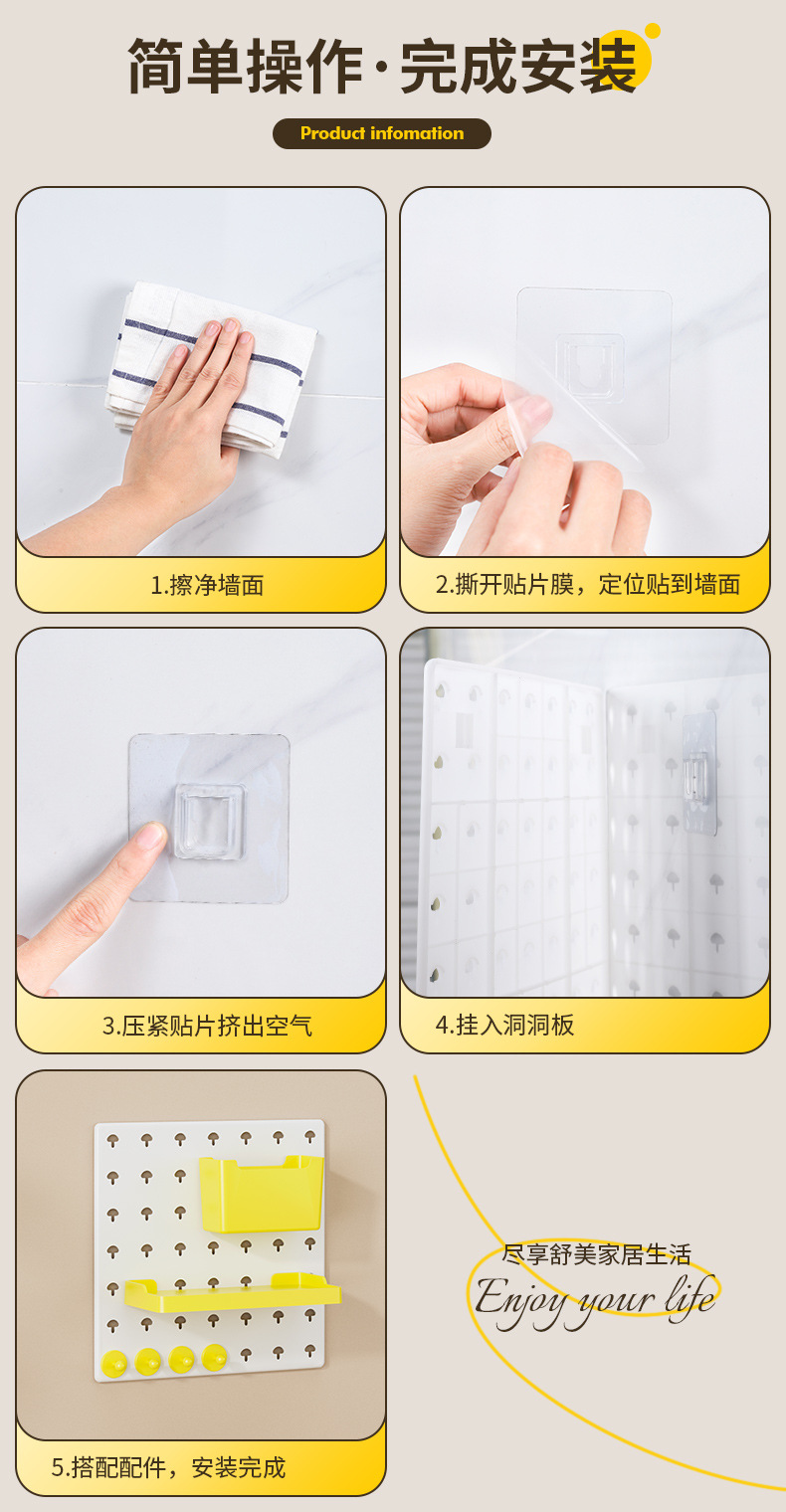 简单操作·完成安装

Product infomation

1.擦净墙面

2.撕开贴片膜，定位贴到墙面

3.压紧贴片挤出空气

4.挂入洞洞板

5.搭配配件，安装完成

尽享舒美家居生活
Enjoy your life