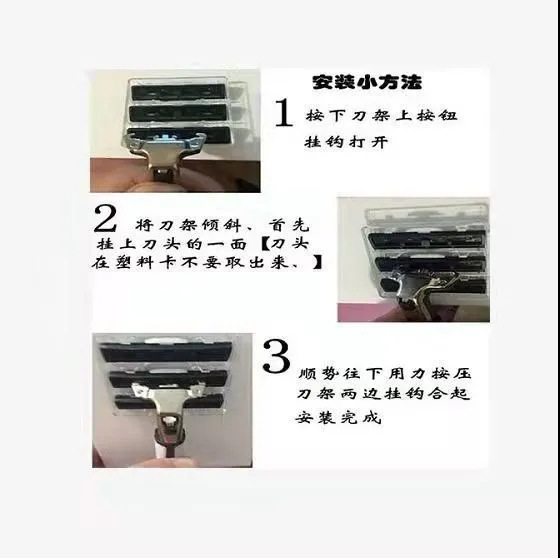 安装小方法

1 按下刀架上按钮挂钩打开

2 将刀架倾斜、首先挂上刀头的一面【刀头在塑料卡不要取出来、】

3 顺势往下用力按压刀架两边挂钩合起安装完成