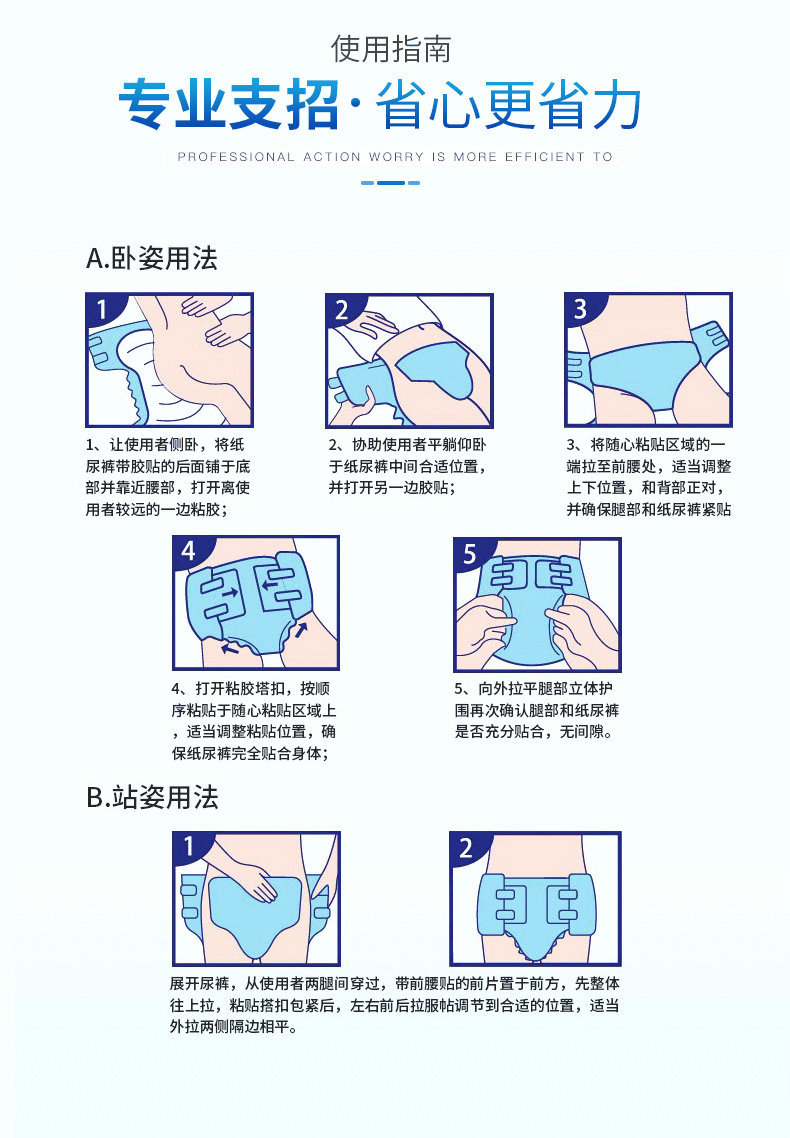 使用指南

专业支招·省心更省力

PROFESSIONAL ACTION WORRY IS MORE EFFICIENT TO

A.卧姿用法

1

1、让使用者侧卧，将纸尿裤带胶贴的后面铺于底部并靠近腰部，打开离使用者较远的一边粘胶；

2

2、协助使用者平躺仰卧于纸尿裤中间合适位置，并打开另一边胶贴；

3

3、将随心粘贴区域的一端拉至前腰处，适当调整上下位置，和背部正对，并确保腿部和纸尿裤紧贴

4

4、打开粘胶塔扣，按顺序粘贴于随心粘贴区域上，适当调整粘贴位置，确保纸尿裤完全贴合身体；

5

5、向外拉平腿部立体护围再次确认腿部和纸尿裤是否充分贴合，无间隙。

B.站姿用法

1

2

展开尿裤，从使用者两腿间穿过，带前腰贴的前片置于前方，先整体往上拉，粘贴搭扣包紧后，左右前后拉服帖调节到合适的位置，适当外拉两侧隔边相平。