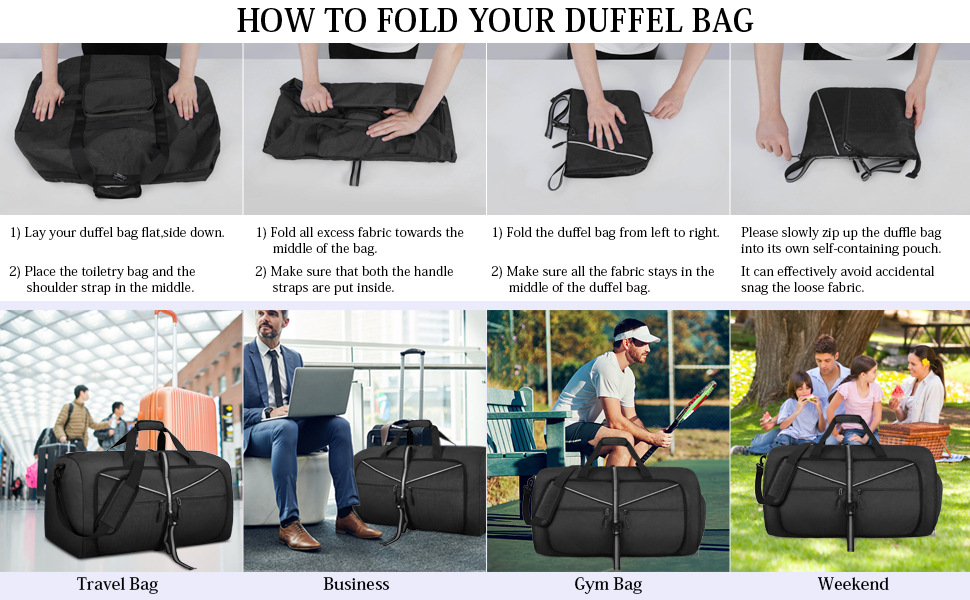 HOW TO FOLD YOUR DUFFEL BAG

1) Lay your duffel bag flat,side down.

2) Place the toiletry bag and the shoulder strap in the middle.

1) Fold all excess fabric towards the middle of the bag.

2) Make sure that both the handle straps are put inside.

1) Fold the duffel bag from left to right.

2) Make sure all the fabric stays in the middle of the duffel bag.

Please slowly zip up the duffle bag into its own self-containing pouch.

It can effectively avoid accidental snag the loose fabric.

Travel Bag

Business

Gym Bag

Weekend