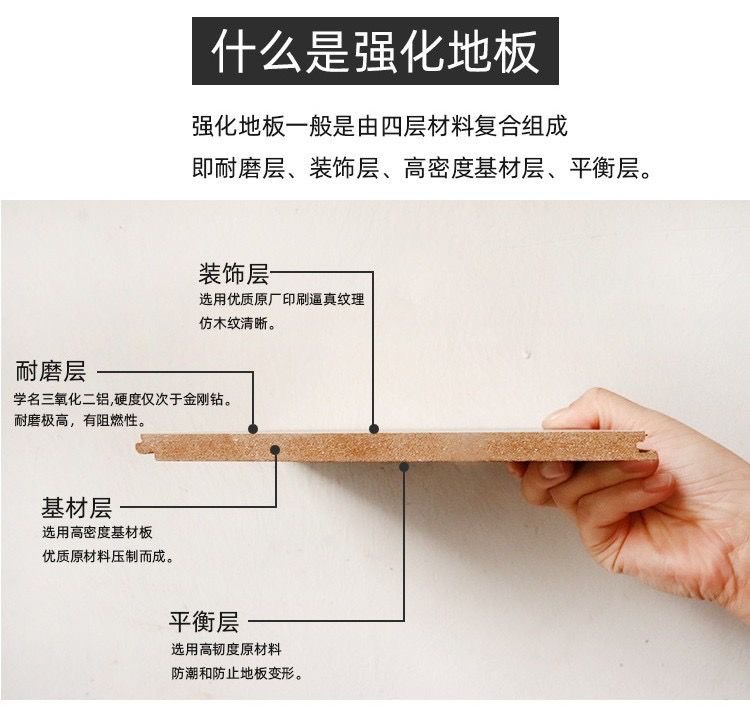 什么是强化地板

强化地板一般是由四层材料复合组成
即耐磨层、装饰层、高密度基材层、平衡层。

装饰层
选用优质原厂印刷逼真纹理
仿木纹清晰。

耐磨层
学名三氧化二铝,硬度仅次于金刚钻。
耐磨极高，有阻燃性。

基材层
选用高密度基材板
优质原材料压制而成。

平衡层
选用高韧度原材料
防潮和防止地板变形。