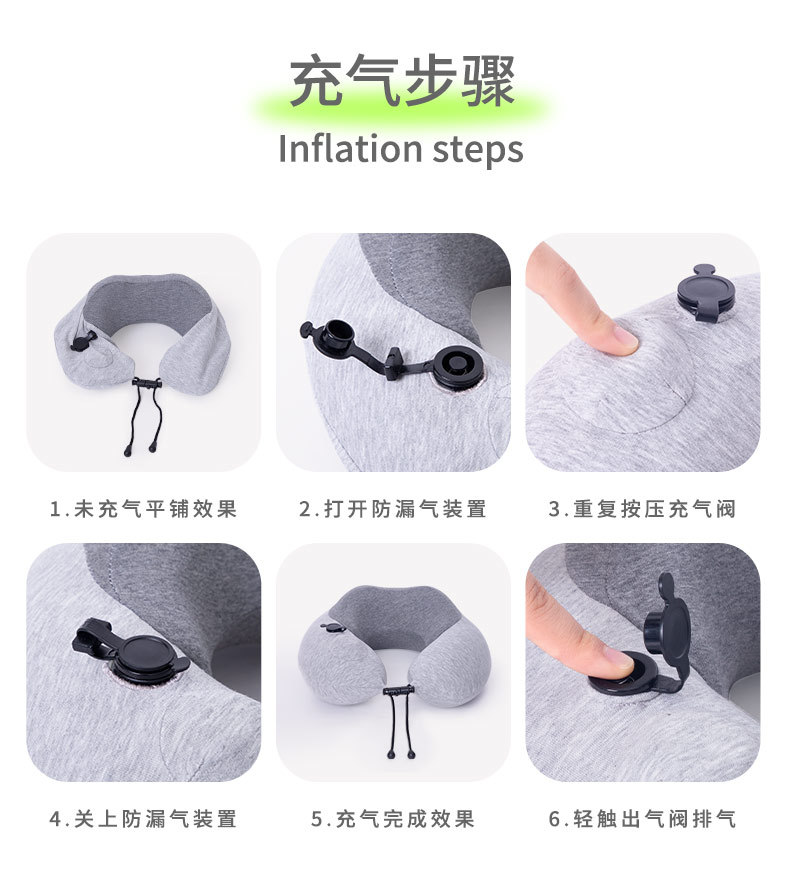 充气步骤
Inflation steps

1.未充气平铺效果

2.打开防漏气装置

3.重复按压充气阀

4.关上防漏气装置

5.充气完成效果

6.轻触出气阀排气