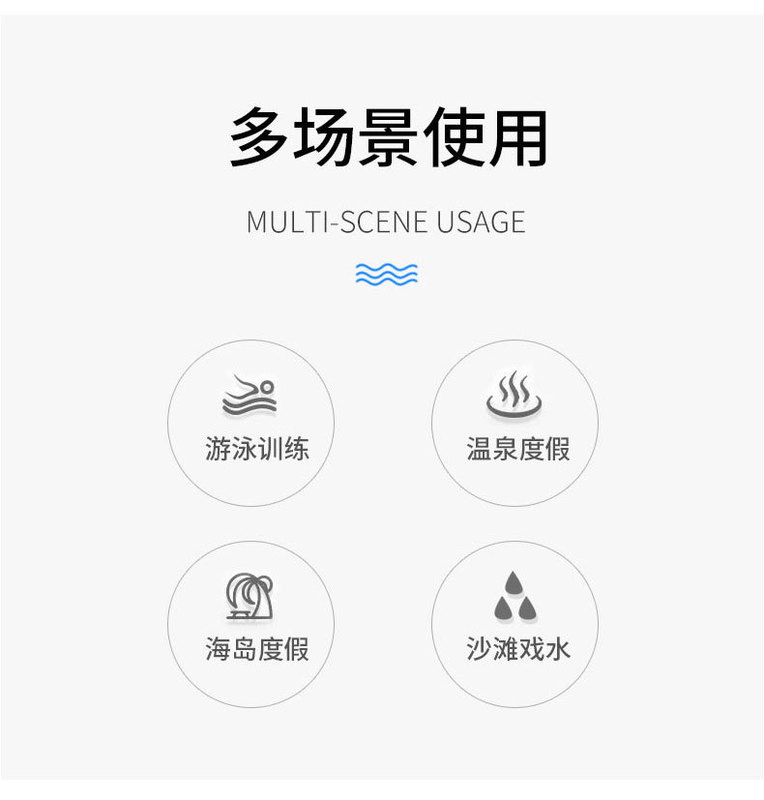 多场景使用

MULTI-SCENE USAGE

游泳训练

温泉度假

海岛度假

沙滩戏水