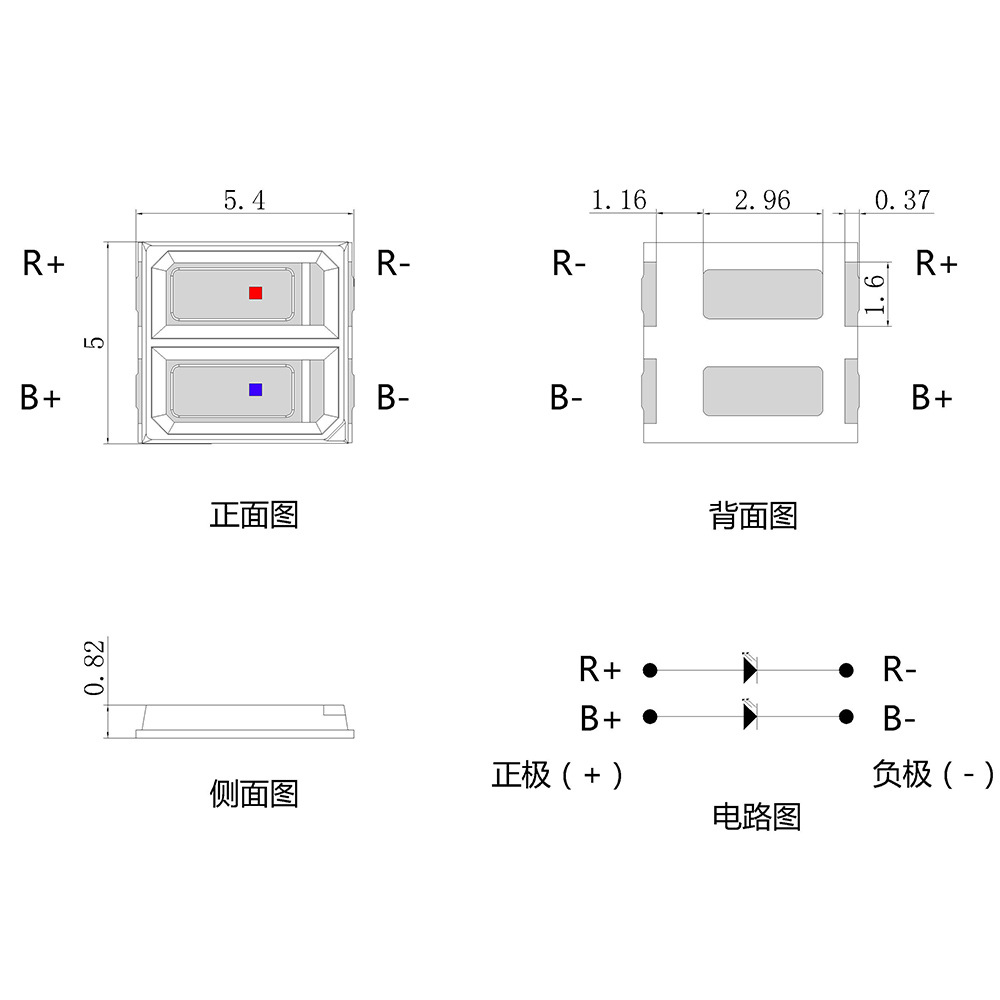 5.4

R+

R-

5

B+

B-

正面图

1.16 2.96 0.37

R-

R+

1.6

B-

B+

背面图

0.82

侧面图

R+ R-

B+ B-

正极（+） 负极（-）

电路图