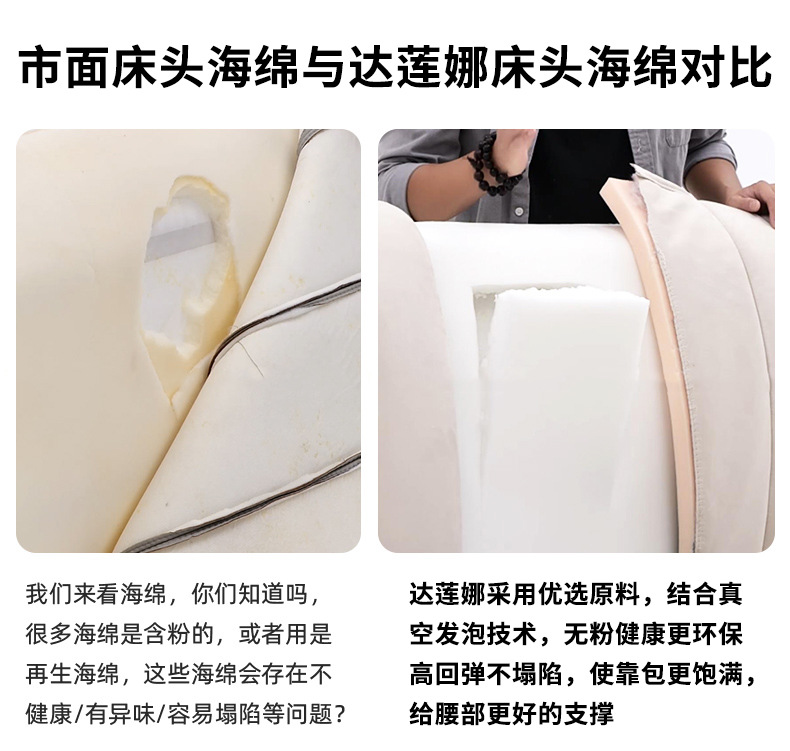 市面床头海绵与达莲娜床头海绵对比

我们来看海绵，你们知道吗，很多海绵是含粉的，或者用是再生海绵，这些海绵会存在不健康/有异味/容易塌陷等问题？

达莲娜采用优选原料，结合真空发泡技术，无粉健康更环保高回弹不塌陷，使靠包更饱满，给腰部更好的支撑