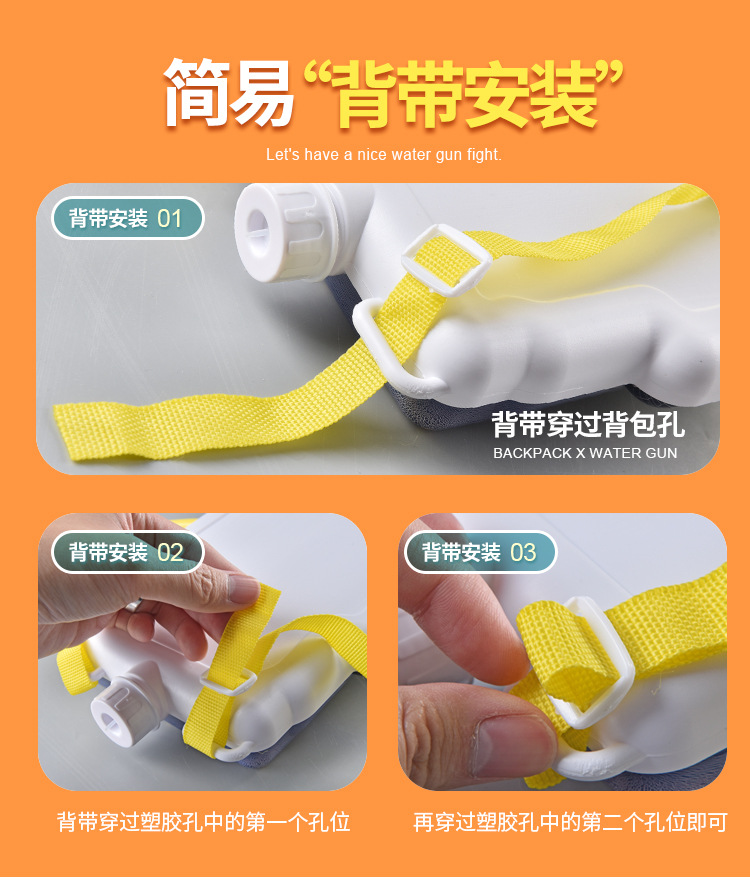 简易“背带安装”

Let's have a nice water gun fight.

背带安装 01

背带穿过背包孔

BACKPACK X WATER GUN

背带安装 02

背带安装 03

背带穿过塑胶孔中的第一个孔位

再穿过塑胶孔中的第二个孔位即可