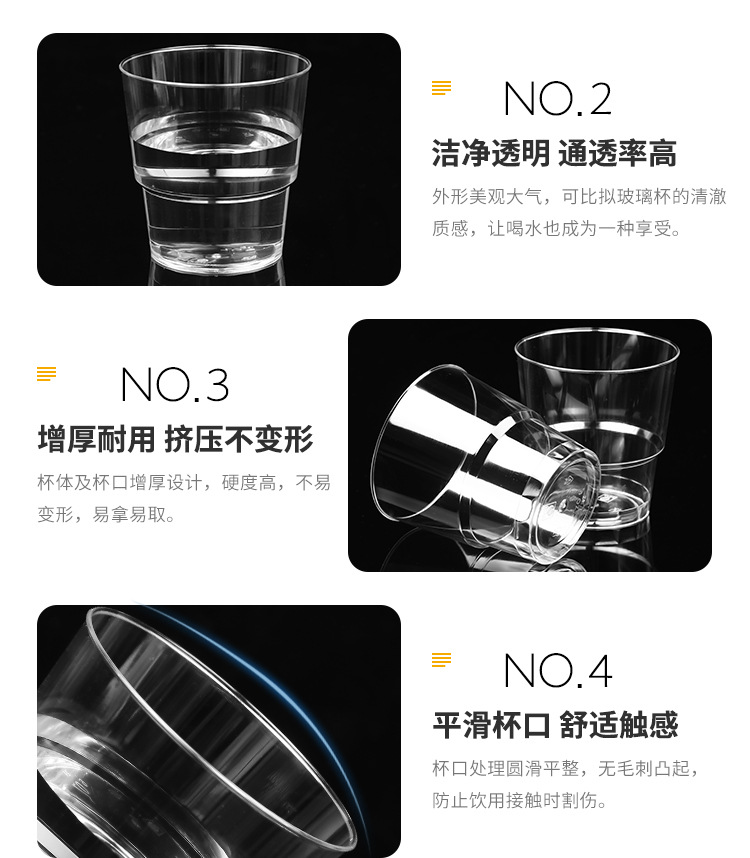 NO.2

洁净透明 通透率高

外形美观大气，可比拟玻璃杯的清澈质感，让喝水也成为一种享受。

NO.3

增厚耐用 挤压不变形

杯体及杯口增厚设计，硬度高，不易变形，易拿易取。

NO.4

平滑杯口 舒适触感

杯口处理圆滑平整，无毛刺凸起，防止饮用接触时割伤。