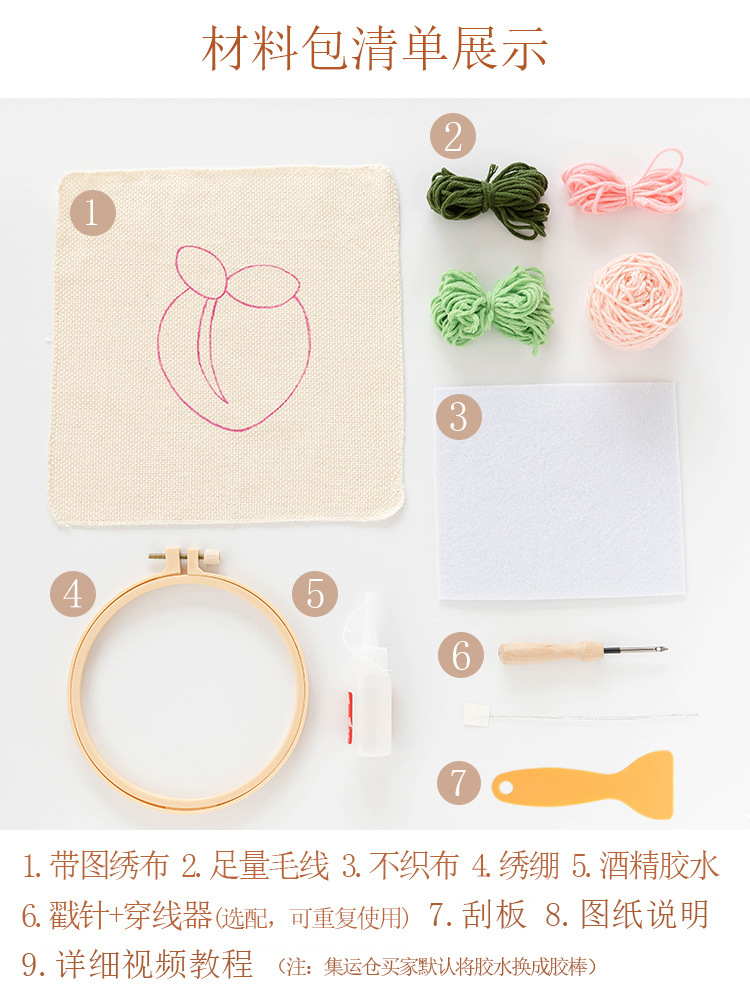 材料包清单展示

1

2

3

4

5

6

7

1. 带图绣布 2. 足量毛线 3. 不织布 4. 绣绷 5. 酒精胶水
6. 戳针+穿线器(选配，可重复使用) 7. 刮板 8. 图纸说明
9. 详细视频教程 (注：集运仓买家默认将胶水换成胶棒)