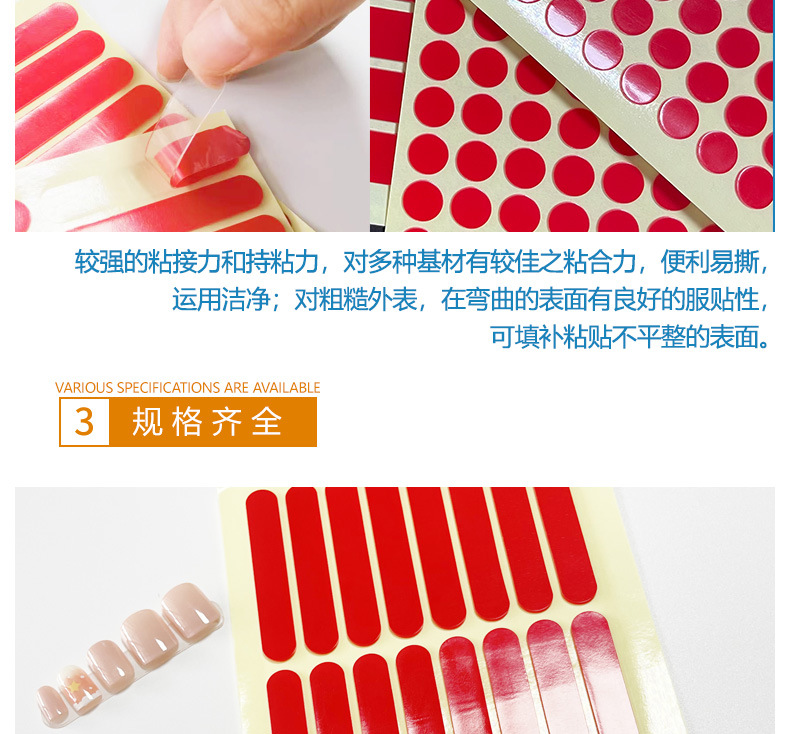 较强的粘接力和持粘力，对多种基材有较佳之粘合力，便利易撕，运用洁净；对粗糙外表，在弯曲的表面有良好的服贴性，可填补粘贴不平整的表面。

VARIOUS SPECIFICATIONS ARE AVAILABLE

3 规格齐全