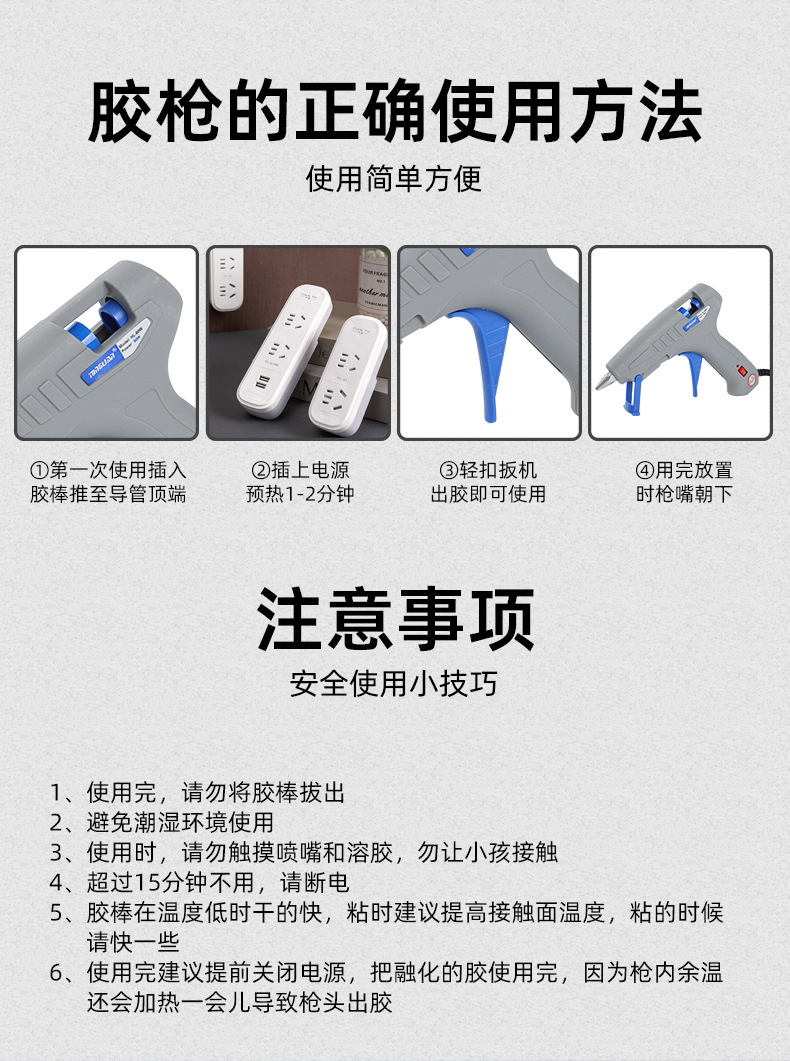 胶枪的正确使用方法

使用简单方便

①第一次使用插入胶棒推至导管顶端

②插上电源预热1-2分钟

③轻扣扳机出胶即可使用

④用完放置时枪嘴朝下

注意事项

安全使用小技巧

1、使用完，请勿将胶棒拔出
2、避免潮湿环境使用
3、使用时，请勿触摸喷嘴和溶胶，勿让小孩接触
4、超过15分钟不用，请断电
5、胶棒在温度低时干的快，粘时建议提高接触面温度，粘的时候请快一些
6、使用完建议提前关闭电源，把融化的胶使用完，因为枪内余温还会加热一会儿导致枪头出胶