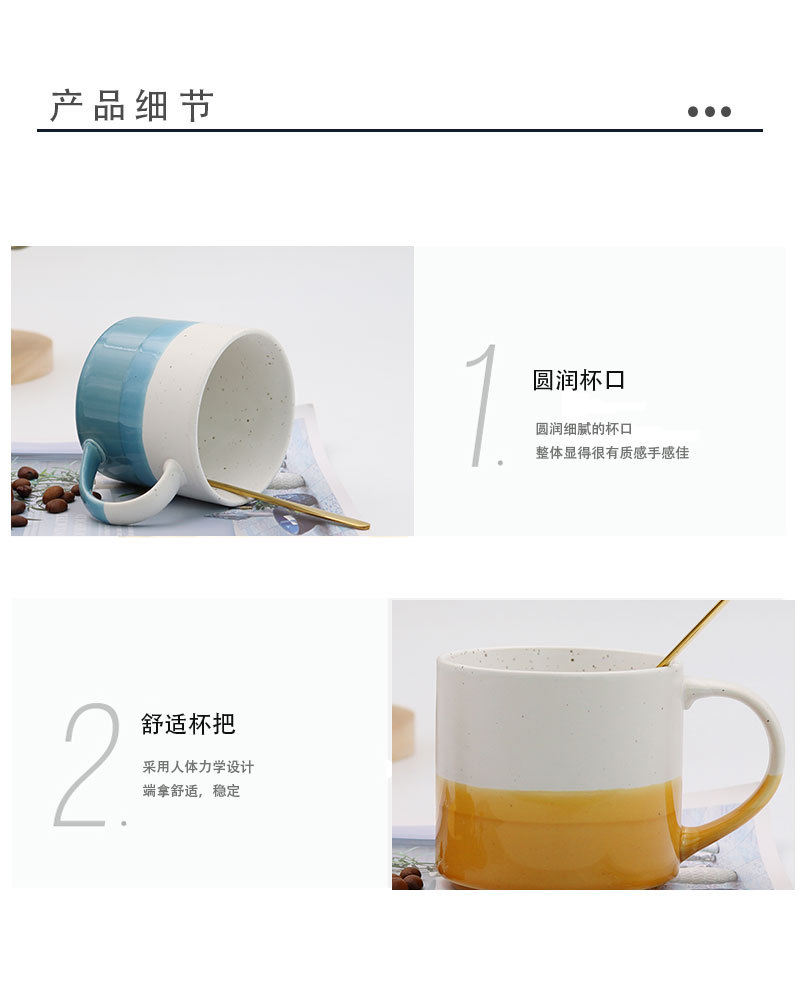 产品细节

1.

圆润杯口

圆润细腻的杯口
整体显得很有质感手感佳

2.

舒适杯把

采用人体力学设计
端拿舒适，稳定