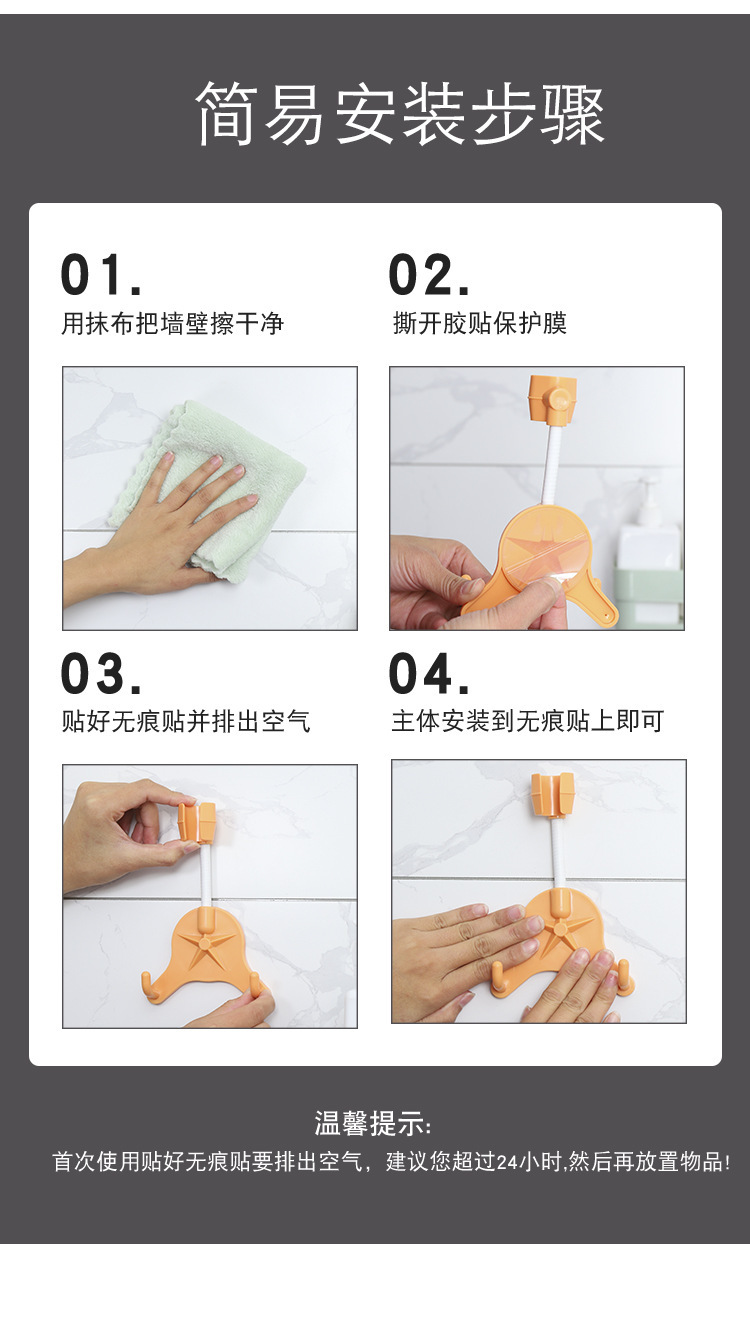 简易安装步骤

01.
用抹布把墙壁擦干净

02.
撕开胶贴保护膜

03.
贴好无痕贴并排出空气

04.
主体安装到无痕贴上即可

温馨提示:
首次使用贴好无痕贴要排出空气，建议您超过24小时,然后再放置物品!