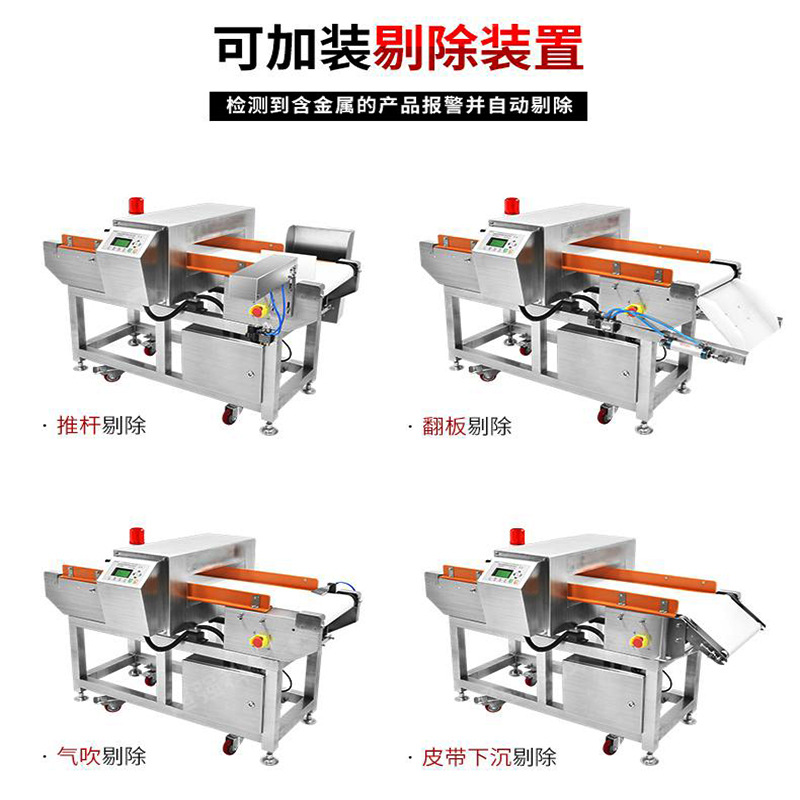 可加装剔除装置

检测到含金属的产品报警并自动剔除

· 推杆剔除

· 翻板剔除

· 气吹剔除

· 皮带下沉剔除