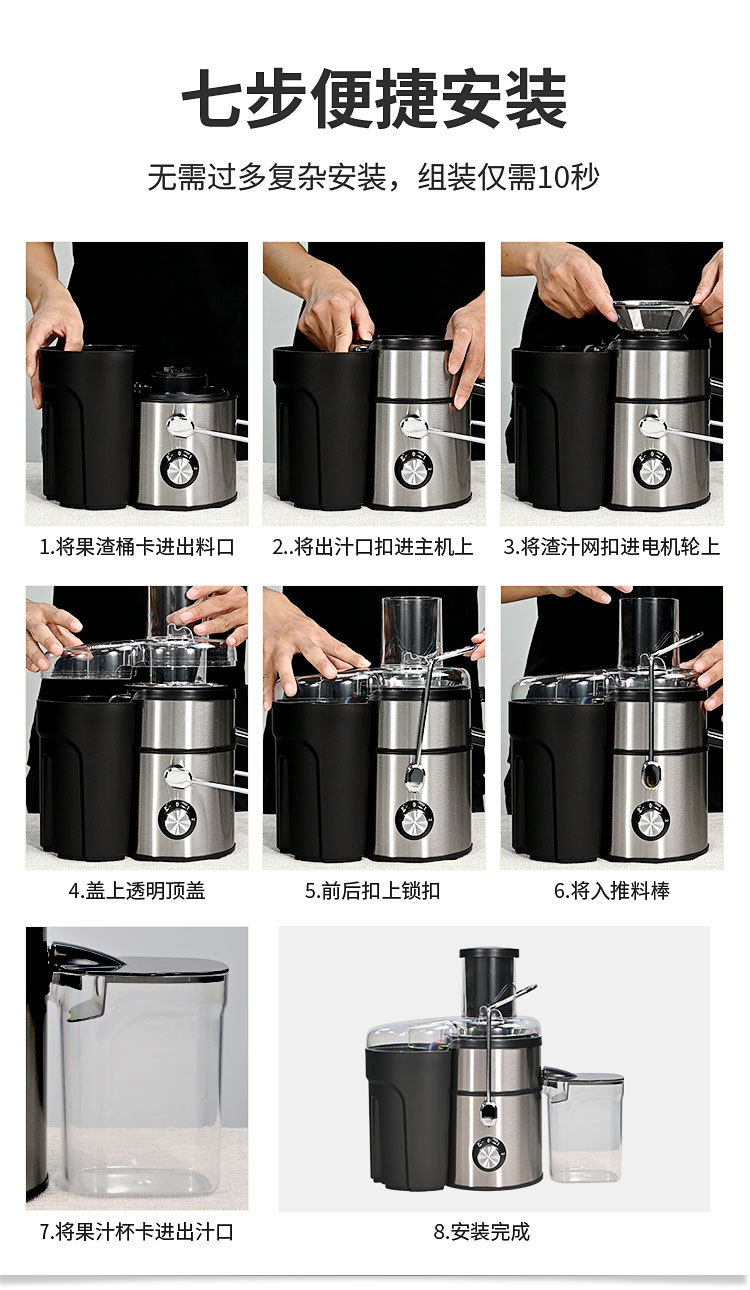 七步便捷安装

无需过多复杂安装，组装仅需10秒

1.将果渣桶卡进出料口

2..将出汁口扣进主机上

3.将渣汁网扣进电机轮上

4.盖上透明顶盖

5.前后扣上锁扣

6.将入推料棒

7.将果汁杯卡进出汁口

8.安装完成