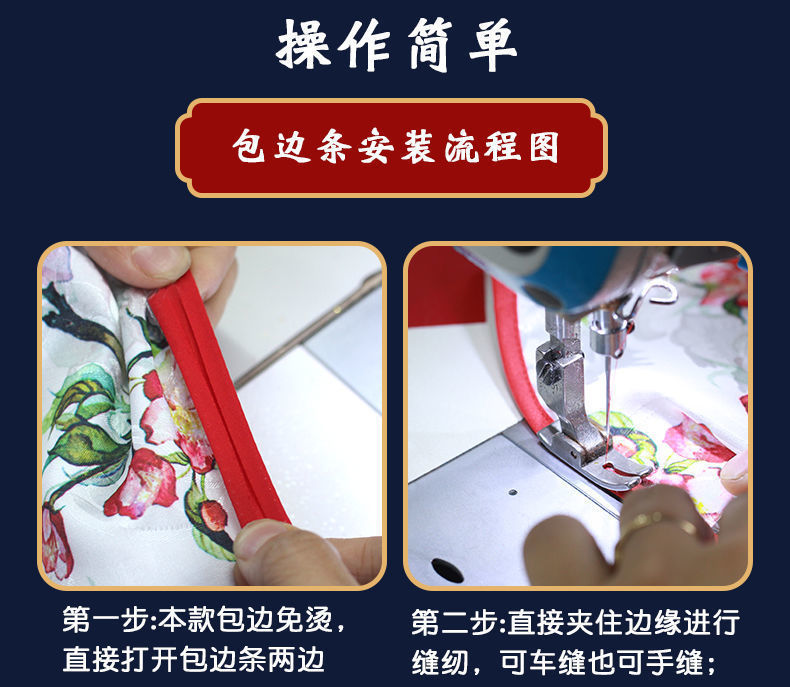 操作简单

包边条安装流程图

第一步:本款包边免烫，直接打开包边条两边

第二步:直接夹住边缘进行缝纫，可车缝也可手缝；