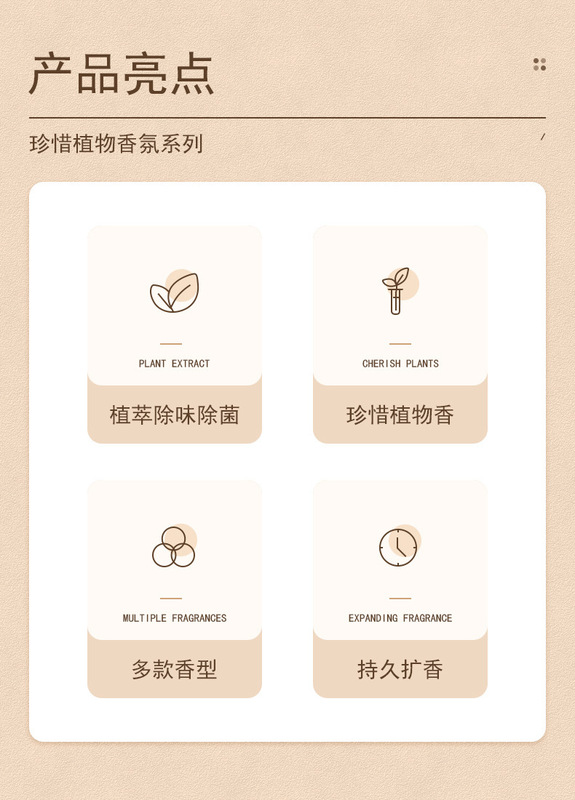 产品亮点

珍惜植物香氛系列

PLANT EXTRACT

植萃除味除菌

CHERISH PLANTS

珍惜植物香

MULTIPLE FRAGRANCES

多款香型

EXPANDING FRAGRANCE

持久扩香