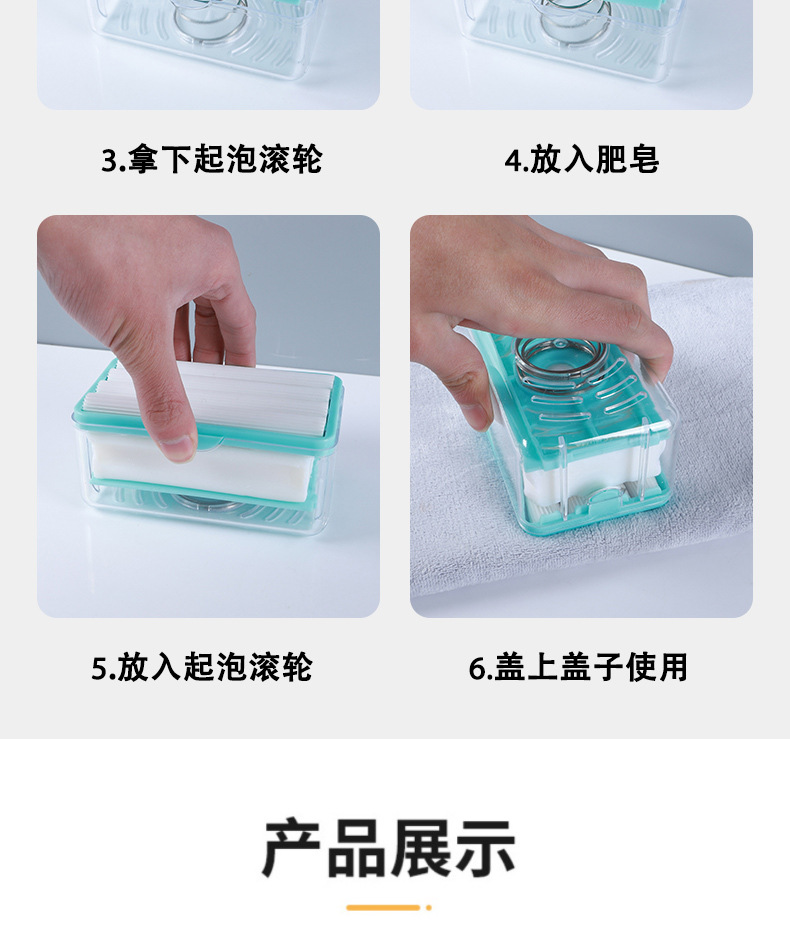 3.拿下起泡滚轮

4.放入肥皂

5.放入起泡滚轮

6.盖上盖子使用

产品展示