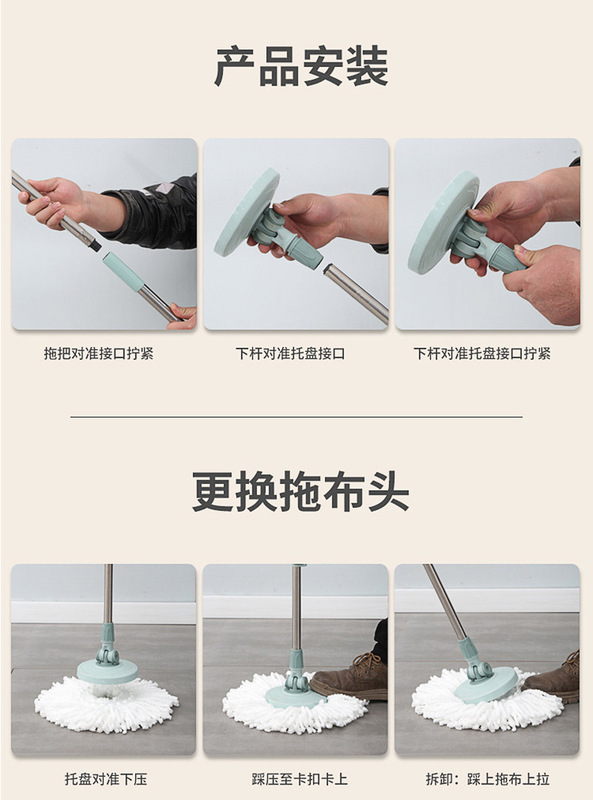 产品安装

拖把对准接口拧紧

下杆对准托盘接口

下杆对准托盘接口拧紧

更换拖布头

托盘对准下压

踩压至卡扣卡上

拆卸：踩上拖布上拉