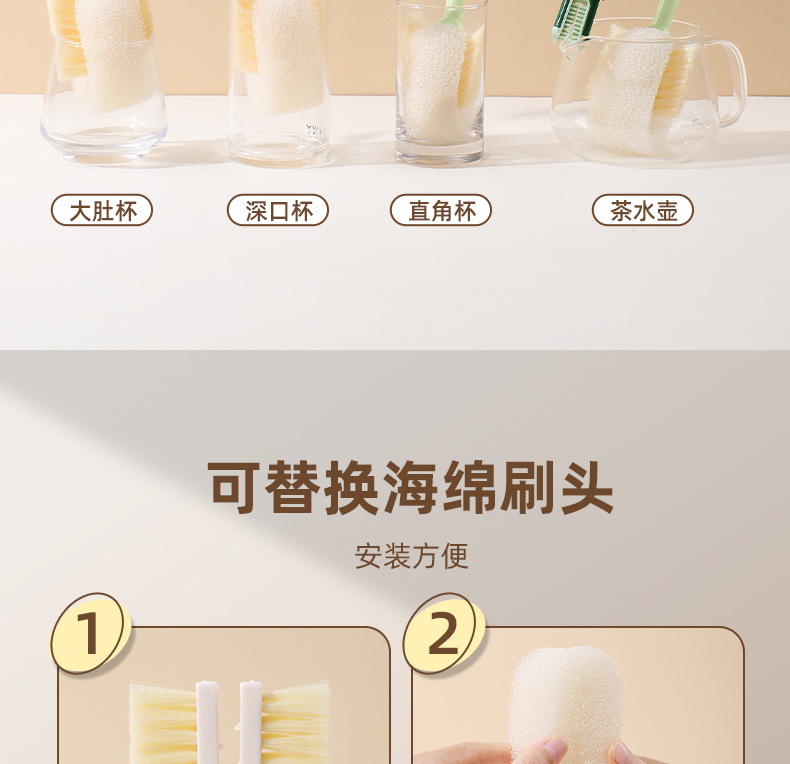 大肚杯

深口杯

直角杯

茶水壶

可替换海绵刷头

安装方便

1

2