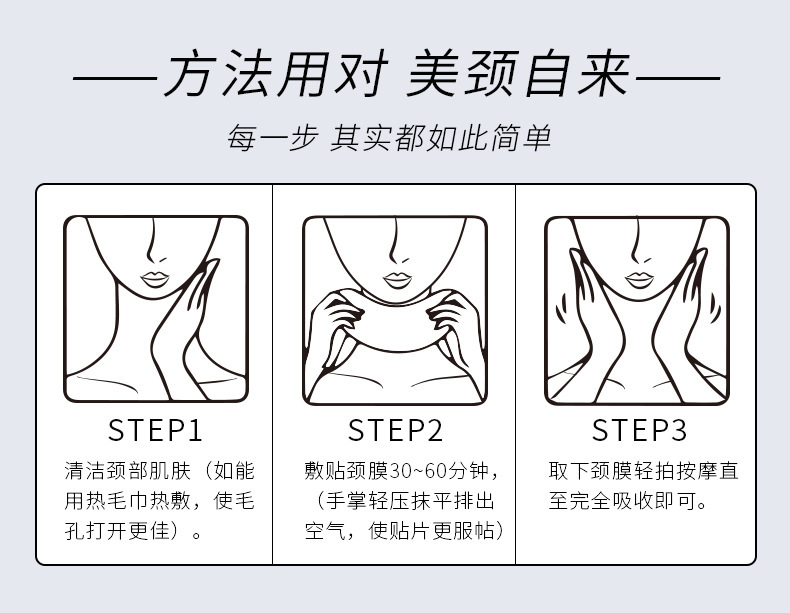 ——方法用对 美颈自来——

每一步 其实都如此简单

STEP1

清洁颈部肌肤（如能用热毛巾热敷，使毛孔打开更佳）。

STEP2

敷贴颈膜30~60分钟，（手掌轻压抹平排出空气，使贴片更服帖）

STEP3

取下颈膜轻拍按摩直至完全吸收即可。