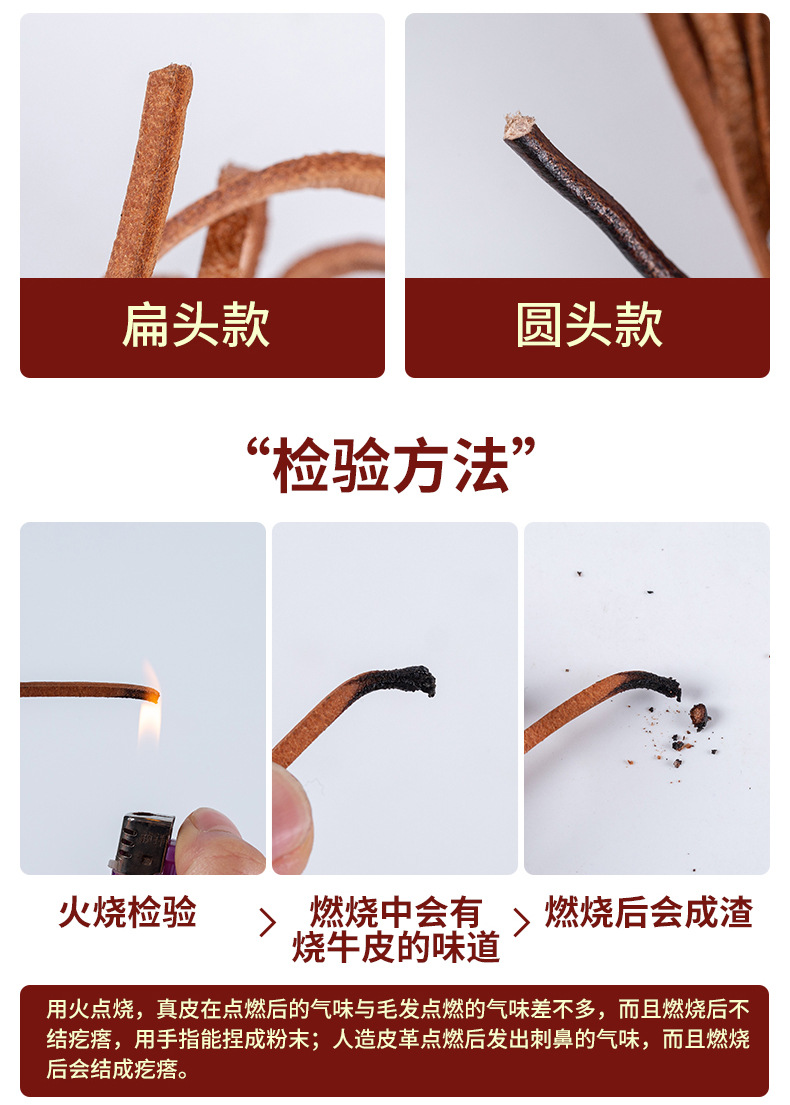 扁头款

圆头款

“检验方法”

火烧检验

>

燃烧中会有烧牛皮的味道

>

燃烧后会成渣

用火点烧，真皮在点燃后的气味与毛发点燃的气味差不多，而且燃烧后不结疙瘩，用手指能捏成粉末；人造皮革点燃后发出刺鼻的气味，而且燃烧后会结成疙瘩。