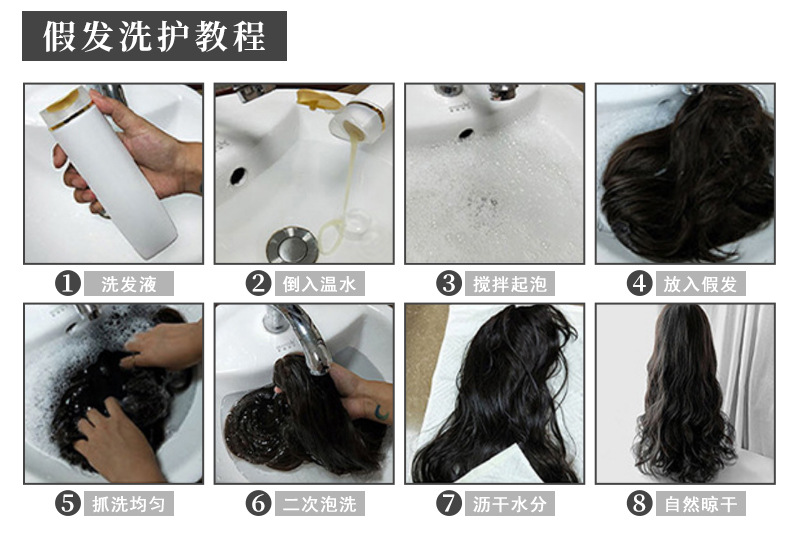 假发洗护教程

1 洗发液

2 倒入温水

3 搅拌起泡

4 放入假发

5 抓洗均匀

6 二次泡洗

7 沥干水分

8 自然晾干