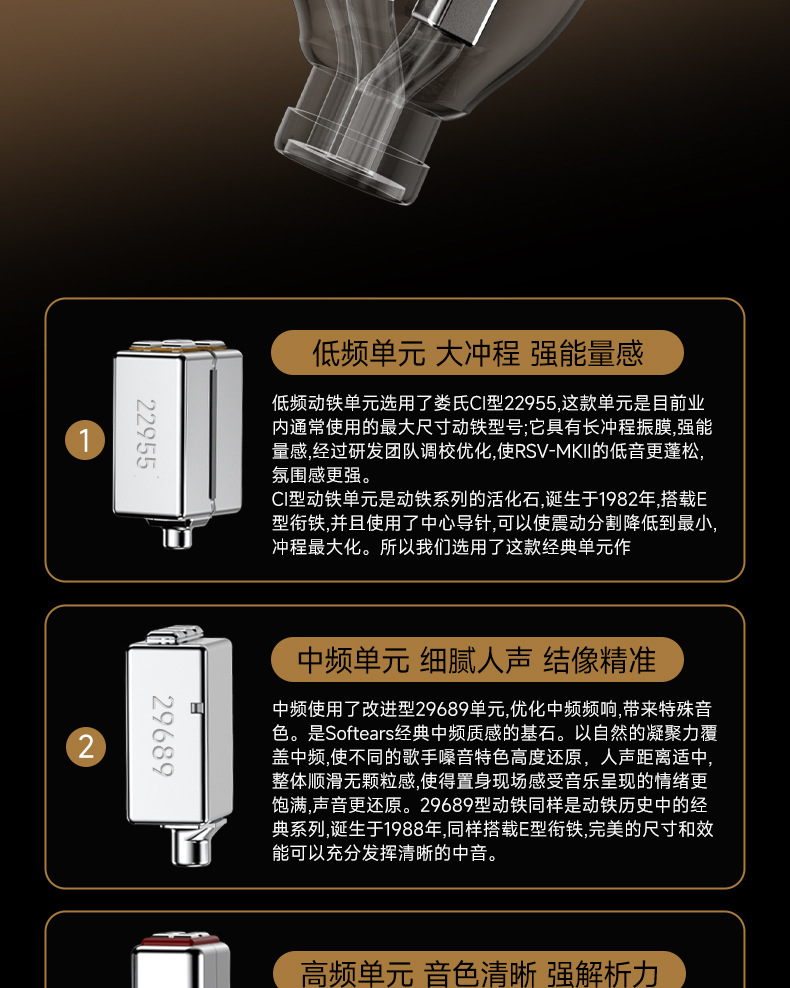 1

22955

低频单元 大冲程 强能量感

低频动铁单元选用了娄氏CI型22955,这款单元是目前业内通常使用的最大尺寸动铁型号;它具有长冲程振膜,强能量感,经过研发团队调校优化,使RSV-MKII的低音更蓬松,氛围感更强。
CI型动铁单元是动铁系列的活化石,诞生于1982年,搭载E型衔铁,并且使用了中心导针,可以使震动分割降低到最小,冲程最大化。所以我们选用了这款经典单元作

2

29689

中频单元 细腻人声 结像精准

中频使用了改进型29689单元,优化中频频响,带来特殊音色。是Softears经典中频质感的基石。以自然的凝聚力覆盖中频,使不同的歌手嗓音特色高度还原，人声距离适中,整体顺滑无颗粒感,使得置身现场感受音乐呈现的情绪更饱满,声音更还原。29689型动铁同样是动铁历史中的经典系列,诞生于1988年,同样搭载E型衔铁,完美的尺寸和效能可以充分发挥清晰的中音。

高频单元 音色清晰 强解析力